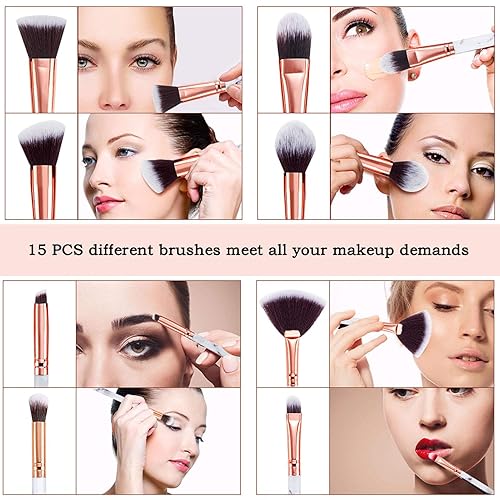 15 PCS different brushes meet all your makeup demands