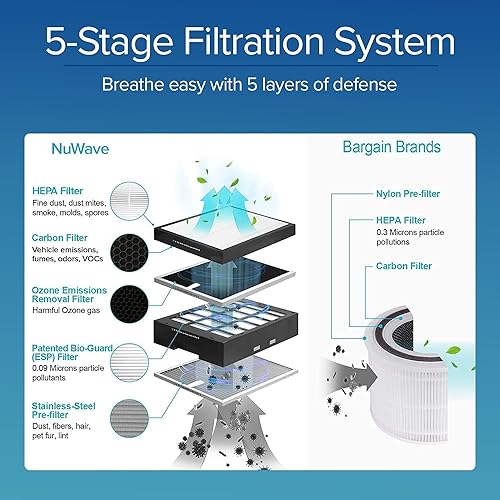 5-Stage Filtration System

Breathe easy with 5 layers of defense

NuWave

HEPA Filter
Fine dust, dust mites, smoke, molds, spores

Carbon Filter
Vehicle emissions, fumes, odors, VOCs

Ozone Emissions Removal Filter
Harmful Ozone gas

Patented Bio-Guard (ESP) Filter
0.09 Microns particle pollutants

Stainless-Steel Pre-filter
Dust, fibers, hair, pet fur, lint

Bargain Brands

Nylon Pre-filter

HEPA Filter
0.3 Microns particle pollutions

Carbon Filter