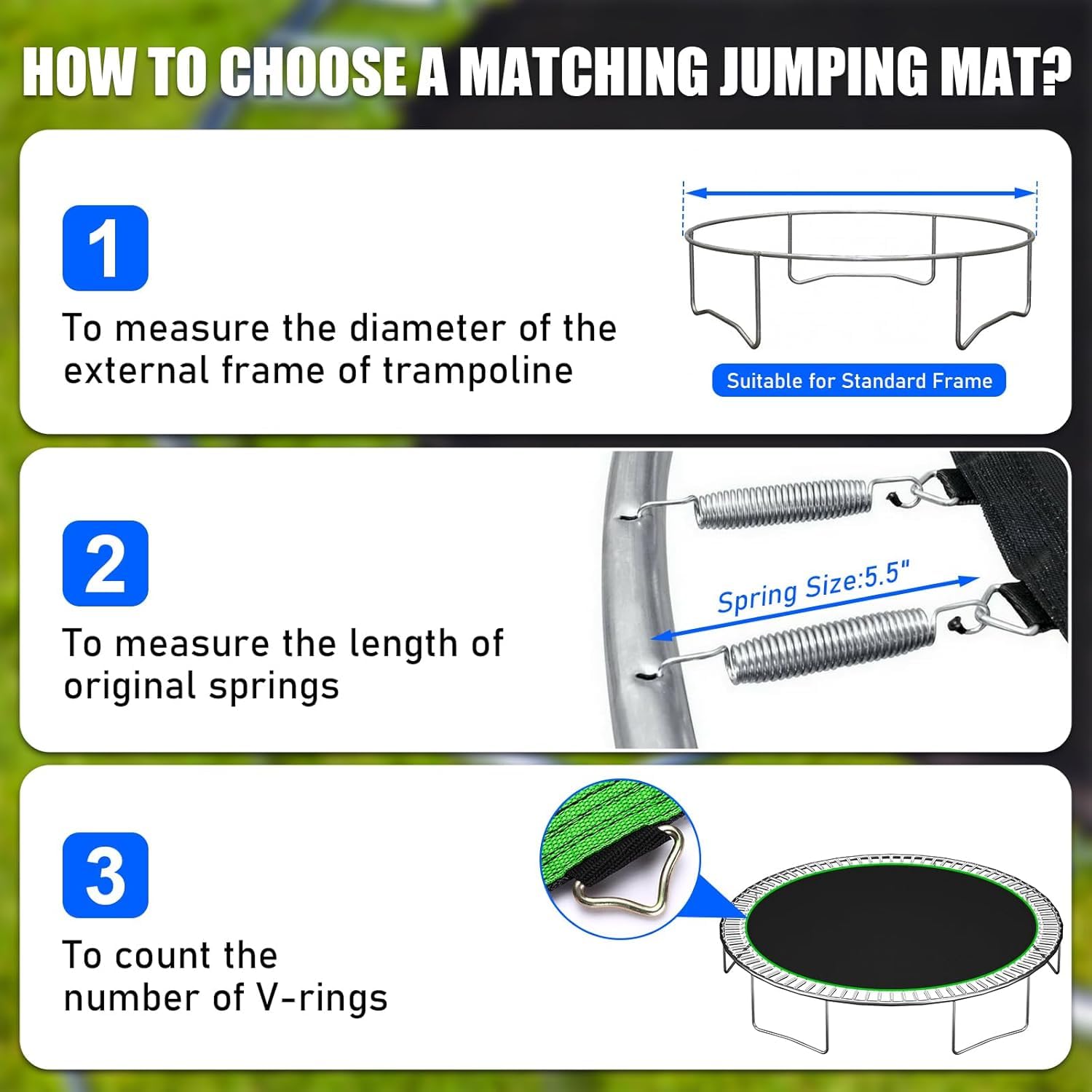 HOW TO CHOOSE A MATCHING JUMPING MAT?

1

To measure the diameter of the external frame of trampoline

Suitable for Standard Frame

2

To measure the length of original springs

Spring Size:5.5"

3

To count the number of V-rings