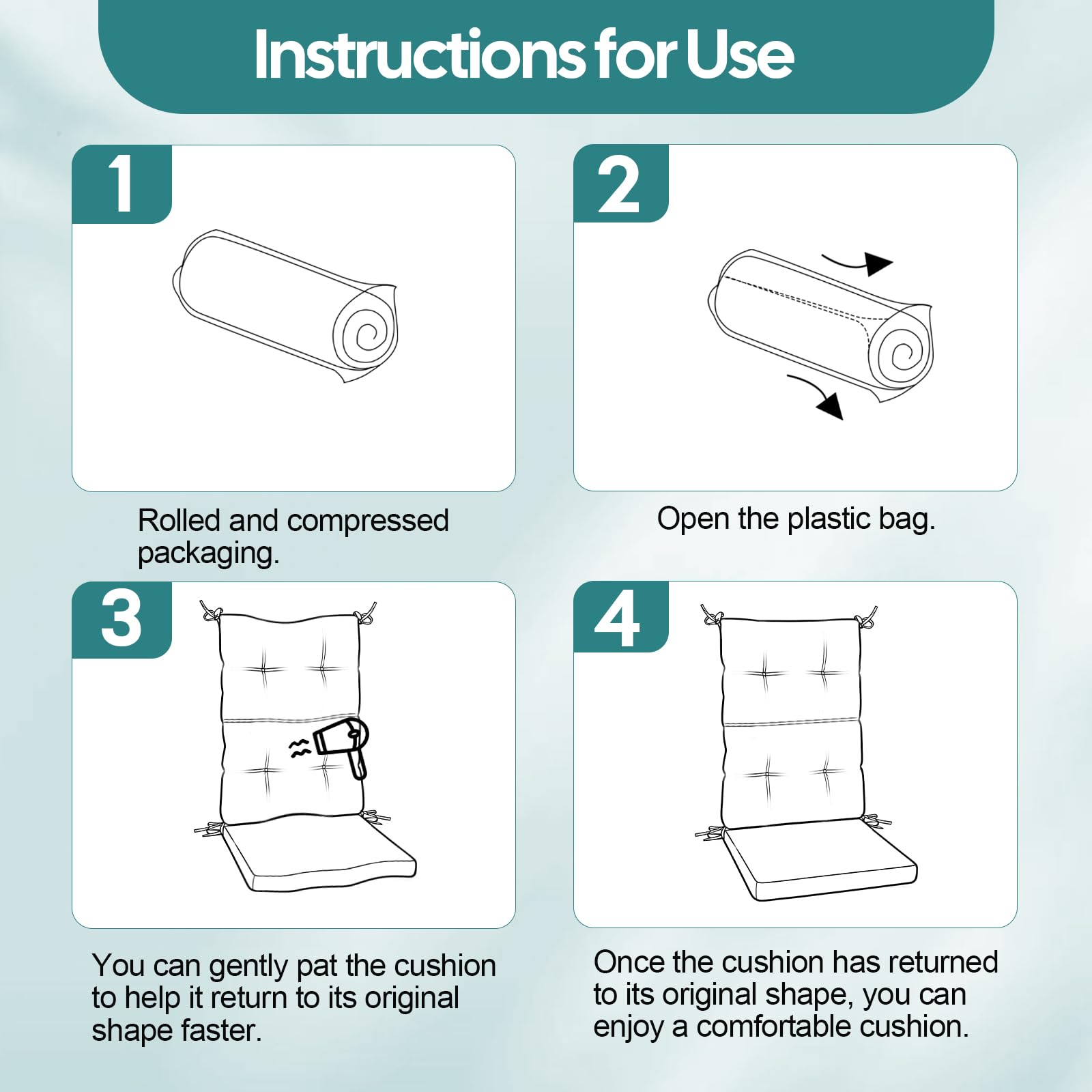 Instructions for Use

1

Rolled and compressed packaging.

2

Open the plastic bag.

3

You can gently pat the cushion to help it return to its original shape faster.

4

Once the cushion has returned to its original shape, you can enjoy a comfortable cushion.