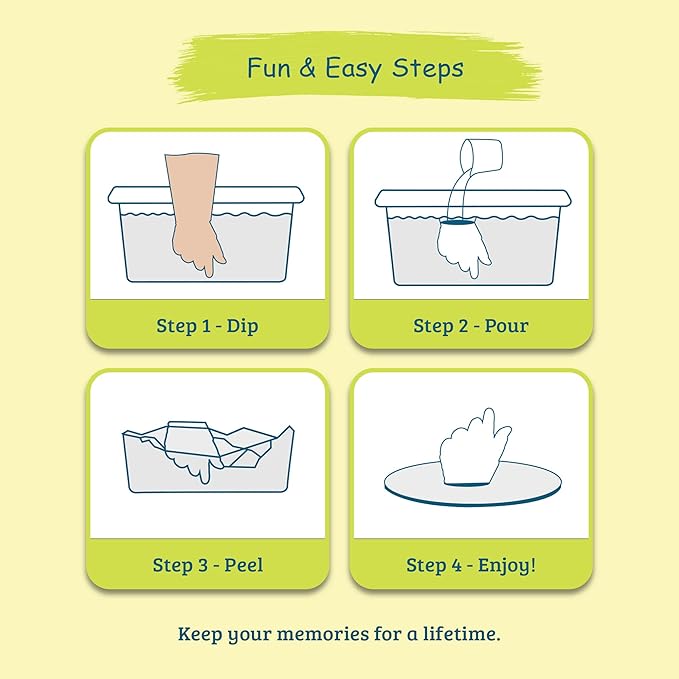 Fun & Easy Steps

Step 1 - Dip

Step 2 - Pour

Step 3 - Peel

Step 4 - Enjoy!

Keep your memories for a lifetime.