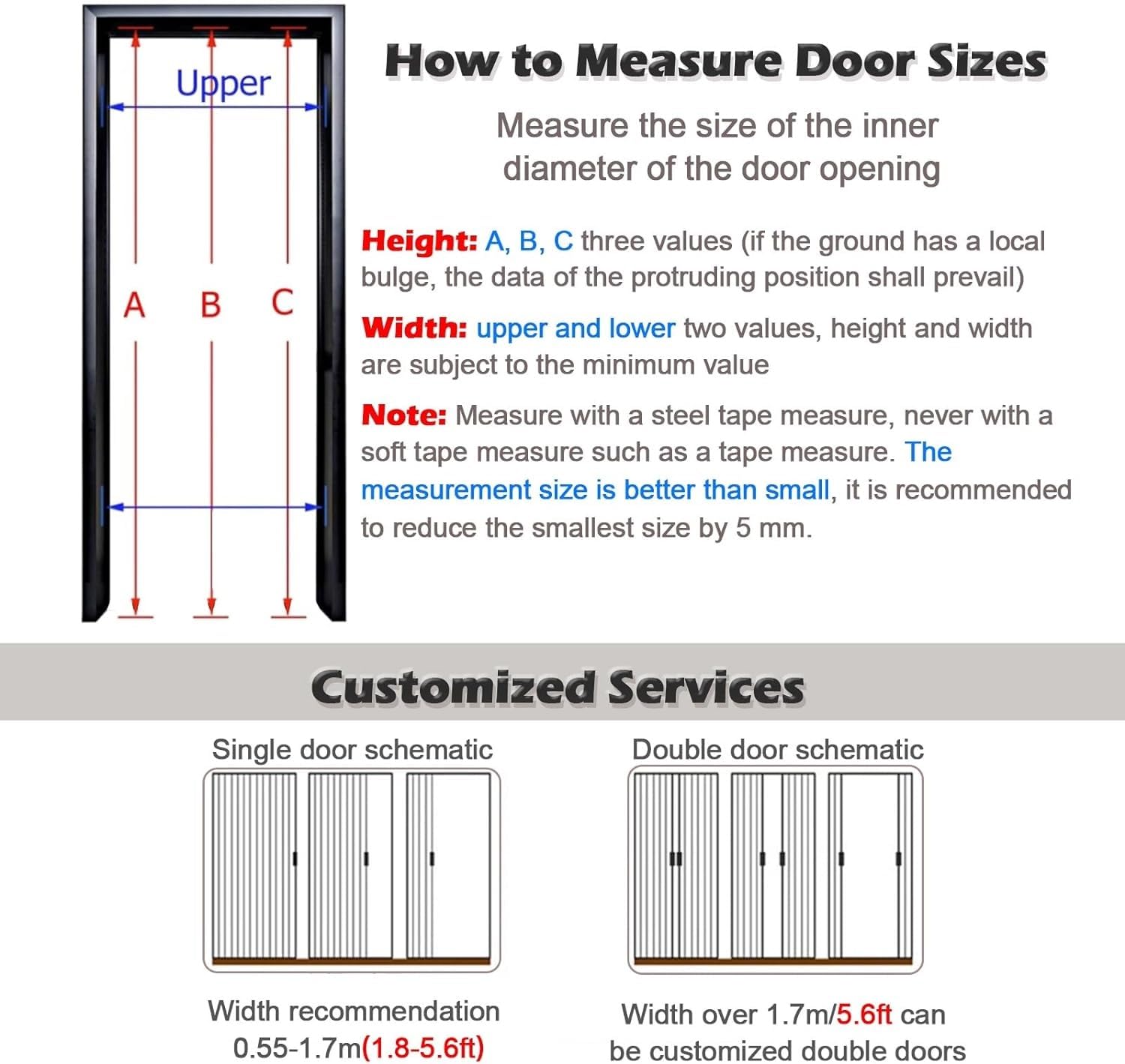 Upper

A B C

How to Measure Door Sizes

Measure the size of the inner diameter of the door opening

Height: A, B, C three values (if the ground has a local bulge, the data of the protruding position shall prevail)

Width: upper and lower two values, height and width are subject to the minimum value

Note: Measure with a steel tape measure, never with a soft tape measure such as a tape measure. The measurement size is better than small, it is recommended to reduce the smallest size by 5 mm.

Customized Services

Single door schematic

Width recommendation 0.55-1.7m(1.8-5.6ft)

Double door schematic

Width over 1.7m/5.6ft can be customized double doors