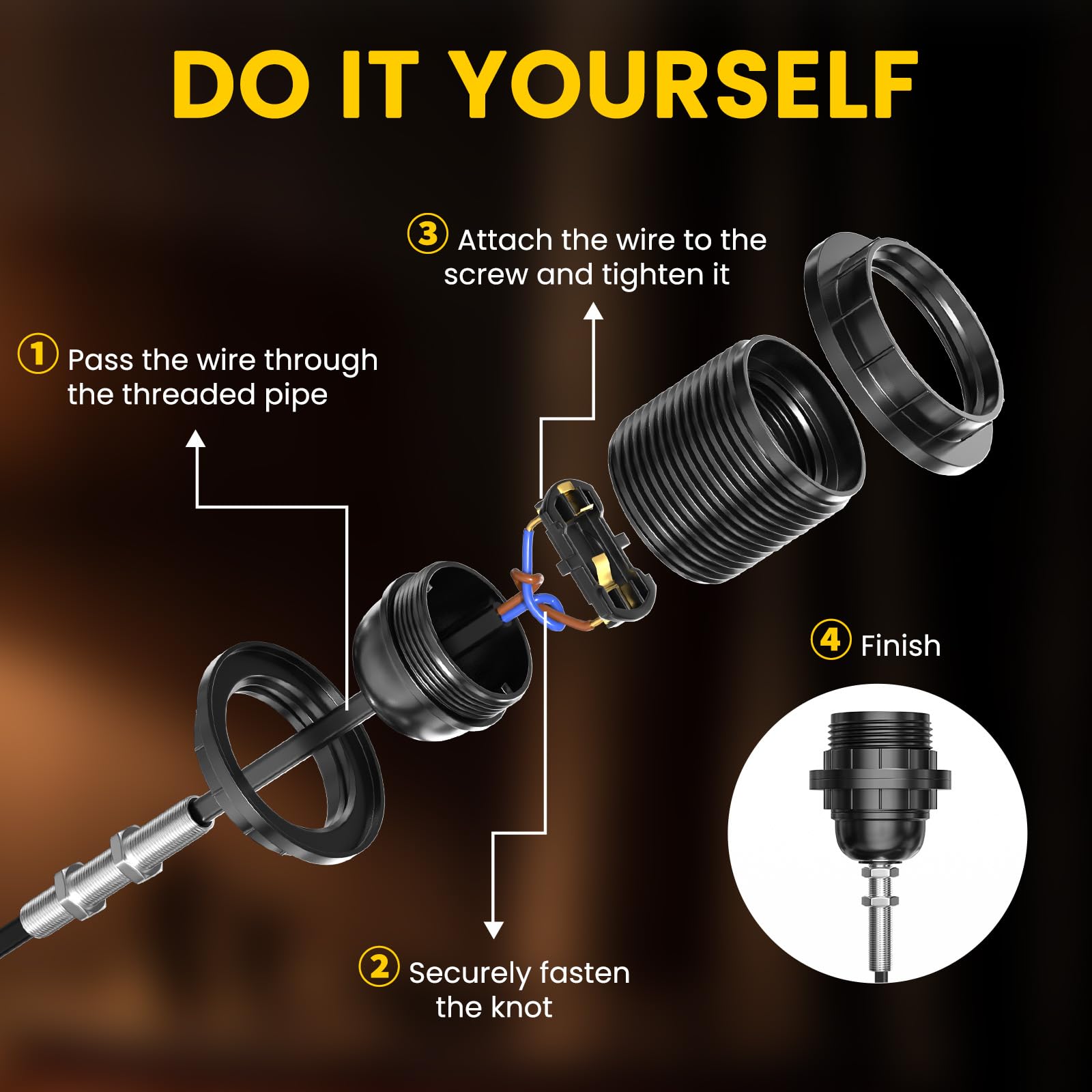 DO IT YOURSELF

3 Attach the wire to the screw and tighten it

1 Pass the wire through the threaded pipe

4 Finish

2 Securely fasten the knot