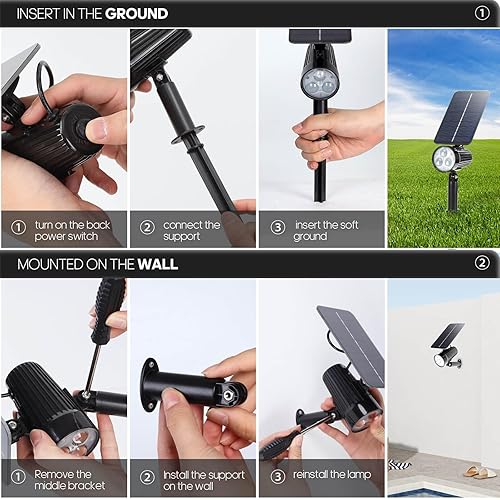 INSERT IN THE GROUND ①

① turn on the back power switch

② connect the support

③ insert the soft ground

MOUNTED ON THE WALL ②

① Remove the middle bracket

② Install the support on the wall

③ reinstall the lamp