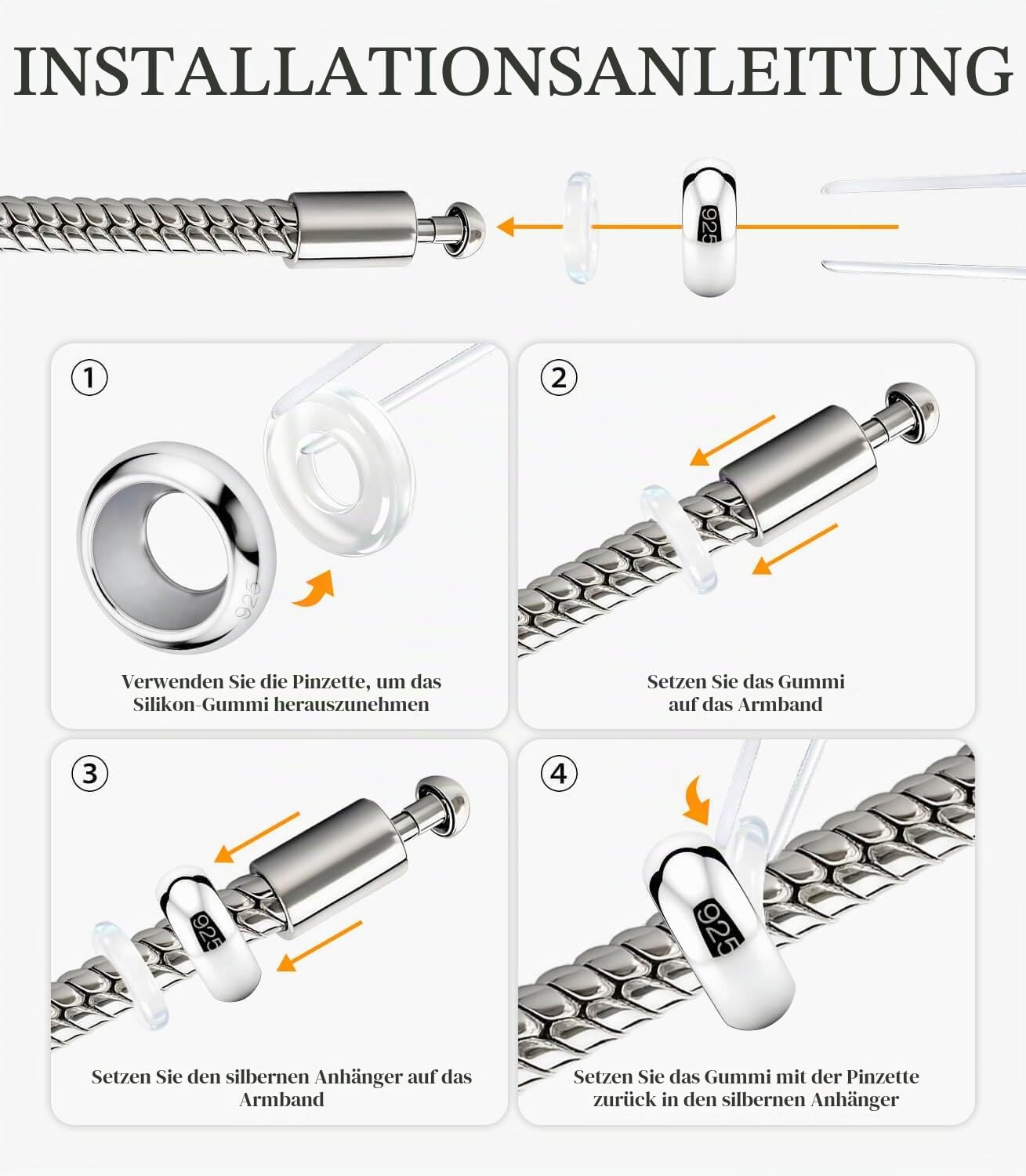 INSTALLATIONSANLEITUNG

925

①

925

Verwenden Sie die Pinzette, um das Silikon-Gummi herauszunehmen

②

Setzen Sie das Gummi auf das Armband

③

925

Setzen Sie den silbernen Anhänger auf das Armband

④

925

Setzen Sie das Gummi mit der Pinzette zurück in den silbernen Anhänger