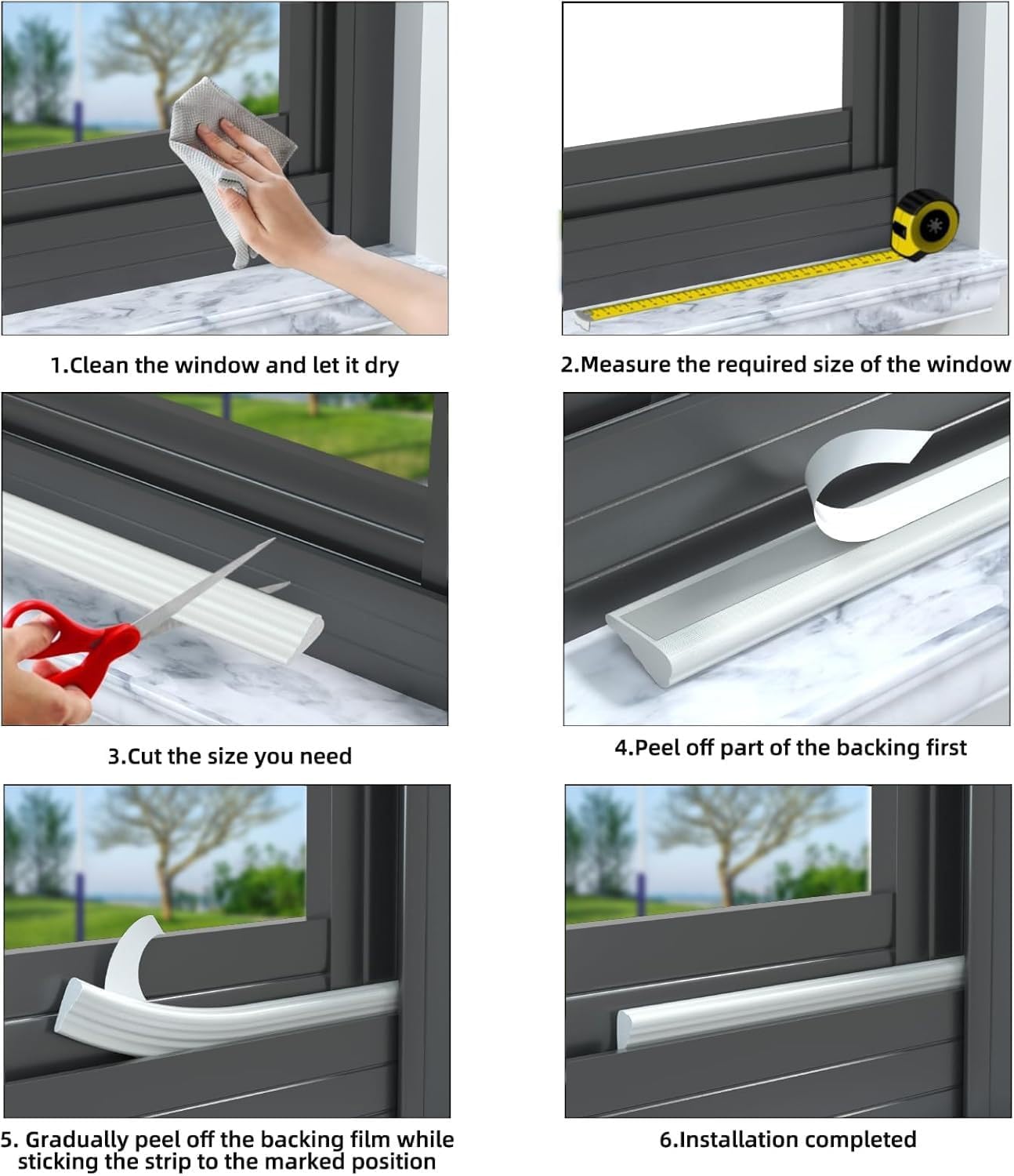 1.Clean the window and let it dry

2.Measure the required size of the window

3.Cut the size you need

4.Peel off part of the backing first

5. Gradually peel off the backing film while sticking the strip to the marked position

6.Installation completed