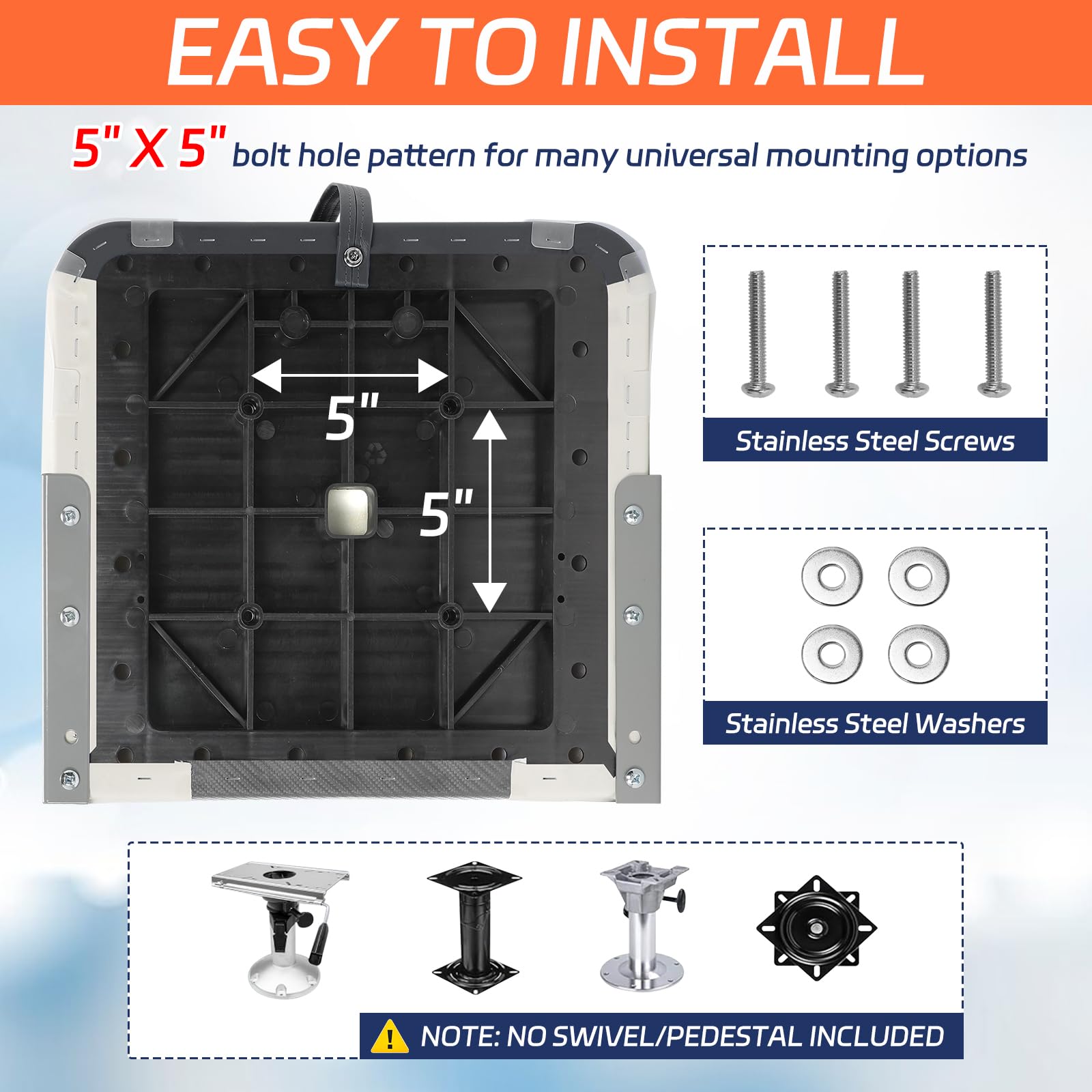 EASY TO INSTALL

5" X 5" bolt hole pattern for many universal mounting options

5"

5"

Stainless Steel Screws

Stainless Steel Washers

NOTE: NO SWIVEL/PEDESTAL INCLUDED