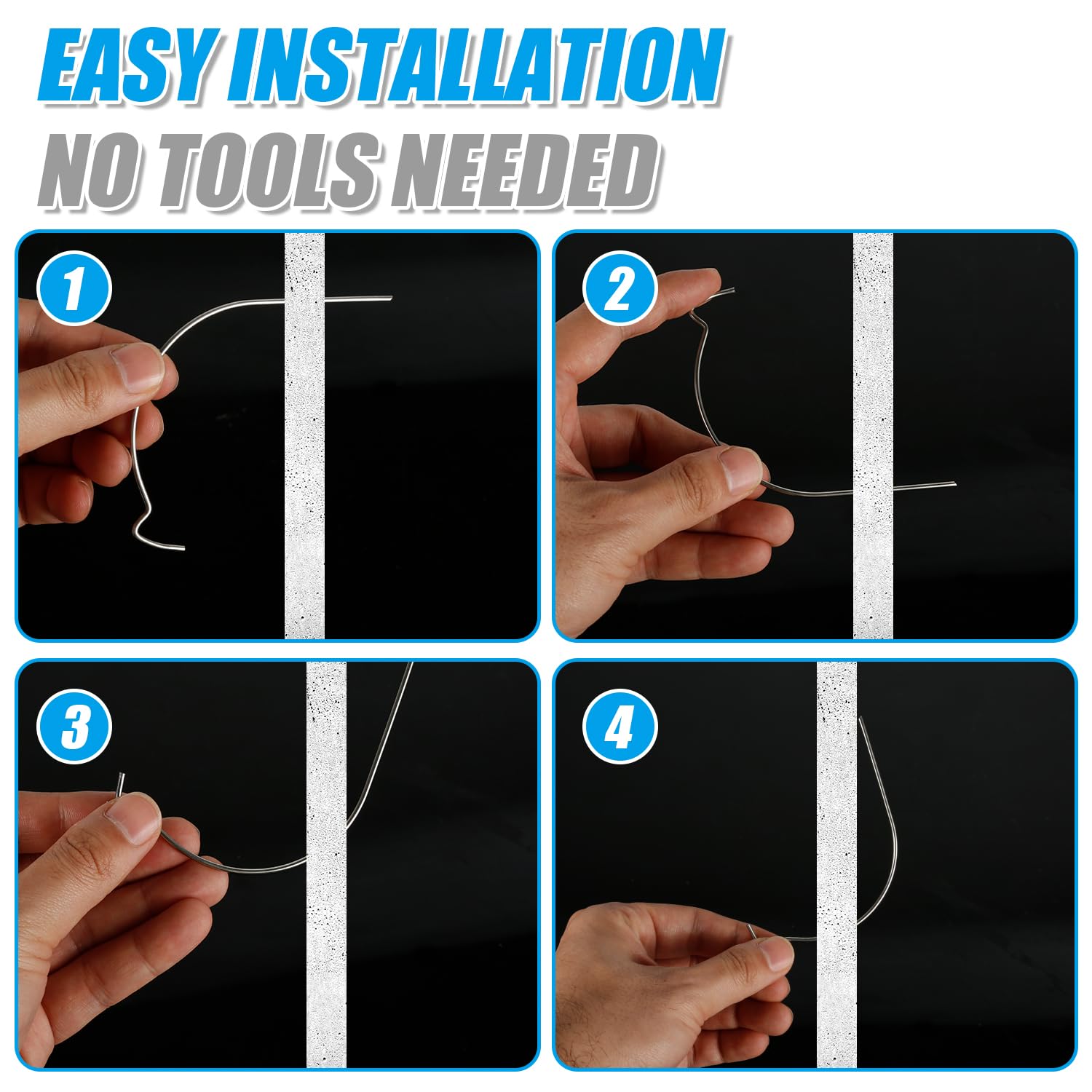 EASY INSTALLATION
NO TOOLS NEEDED

1

2

3

4