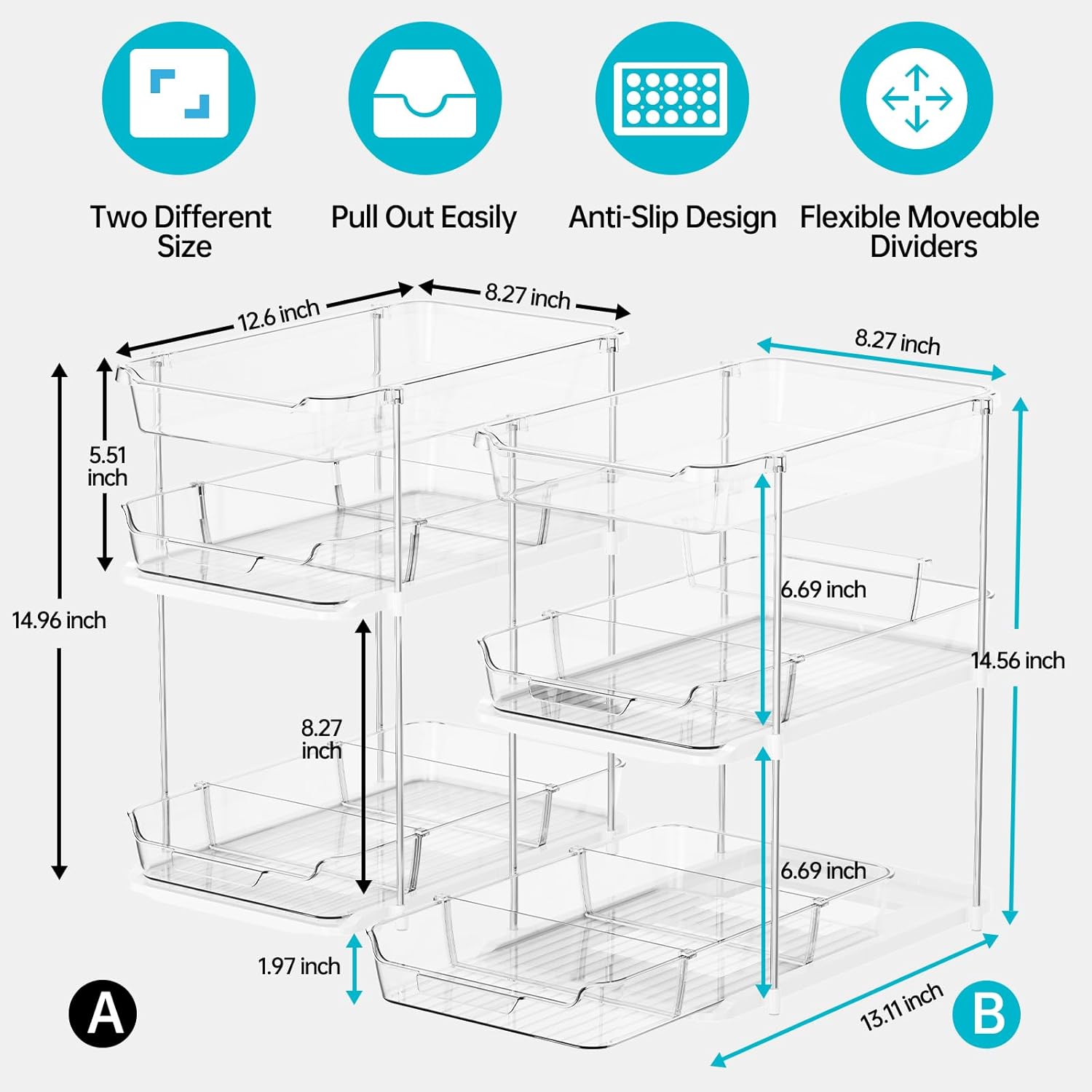 Two Different Size

Pull Out Easily

Anti-Slip Design

Flexible Moveable Dividers

12.6 inch

8.27 inch

8.27 inch

5.51 inch

14.96 inch

8.27 inch

6.69 inch

14.56 inch

6.69 inch

1.97 inch

13.11 inch

A

B