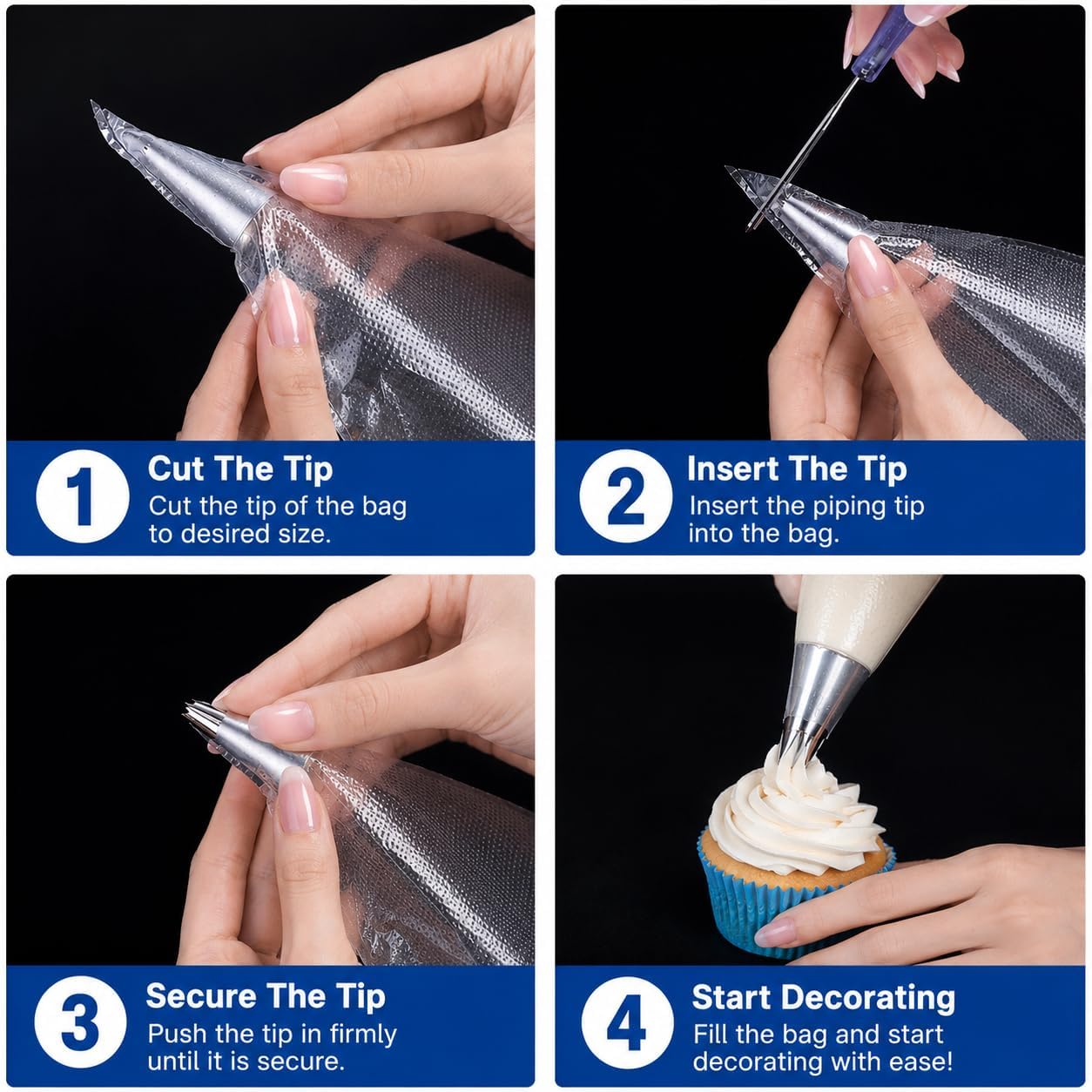 1 Cut The Tip
Cut the tip of the bag to desired size.

2 Insert The Tip
Insert the piping tip into the bag.

3 Secure The Tip
Push the tip in firmly until it is secure.

4 Start Decorating
Fill the bag and start decorating with ease!