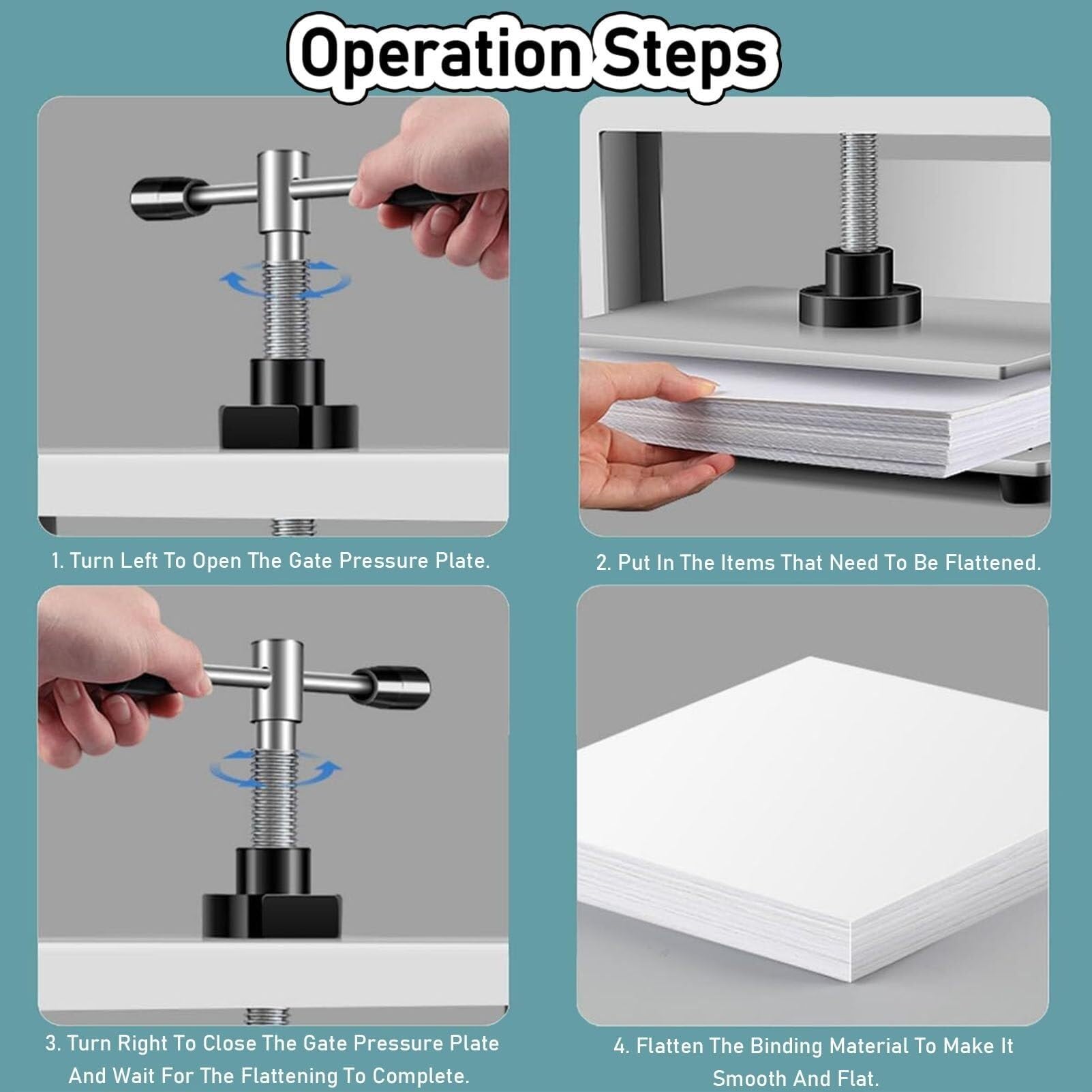 Operation Steps

1. Turn Left To Open The Gate Pressure Plate.

2. Put In The Items That Need To Be Flattened.

3. Turn Right To Close The Gate Pressure Plate And Wait For The Flattening To Complete.

4. Flatten The Binding Material To Make It Smooth And Flat.