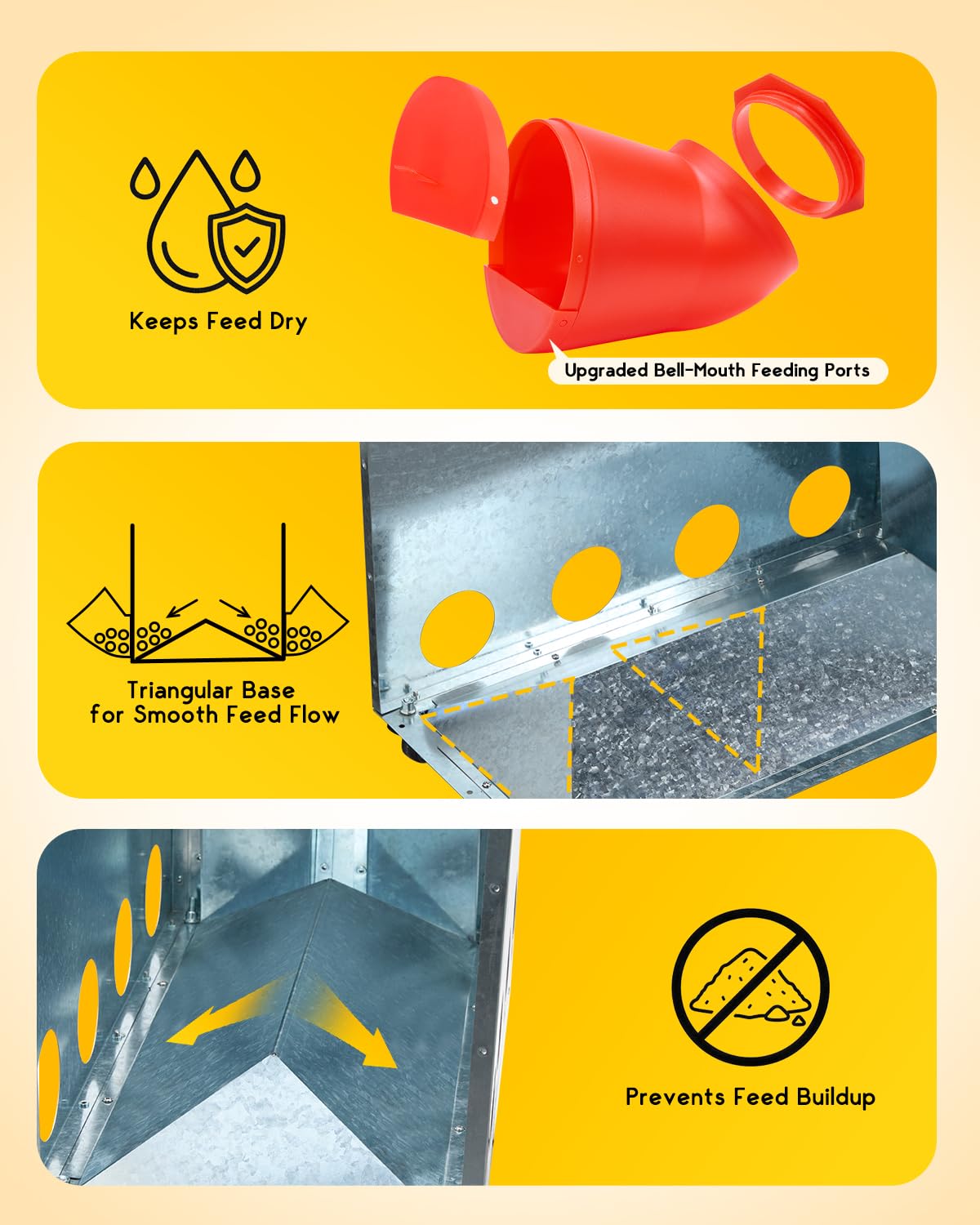 Keeps Feed Dry

Upgraded Bell-Mouth Feeding Ports

Triangular Base for Smooth Feed Flow

Prevents Feed Buildup