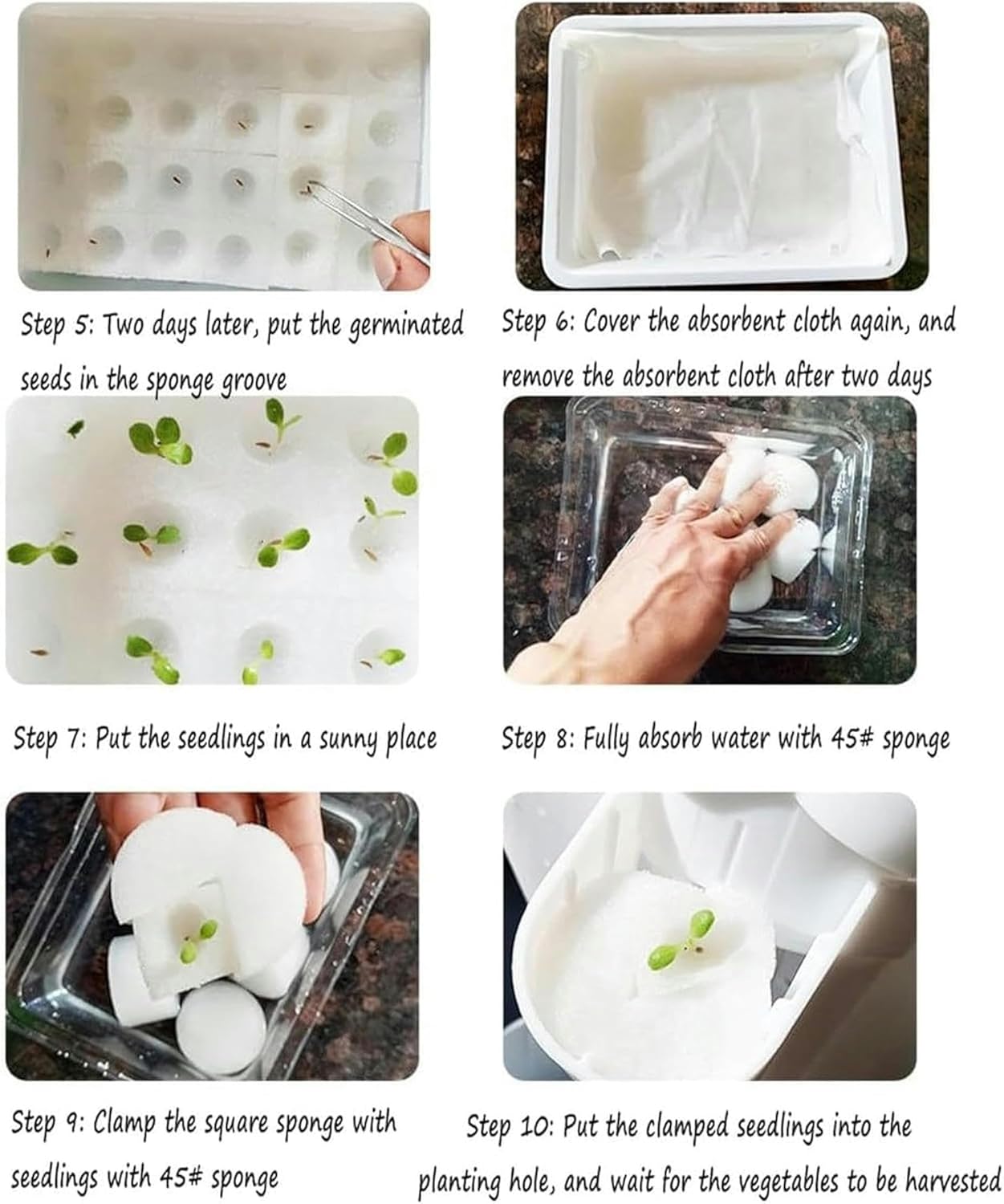 Step 5: Two days later, put the germinated seeds in the sponge groove

Step 6: Cover the absorbent cloth again, and remove the absorbent cloth after two days

Step 7: Put the seedlings in a sunny place

Step 8: Fully absorb water with 45# sponge

Step 9: Clamp the square sponge with seedlings with 45# sponge

Step 10: Put the clamped seedlings into the planting hole, and wait for the vegetables to be harvested