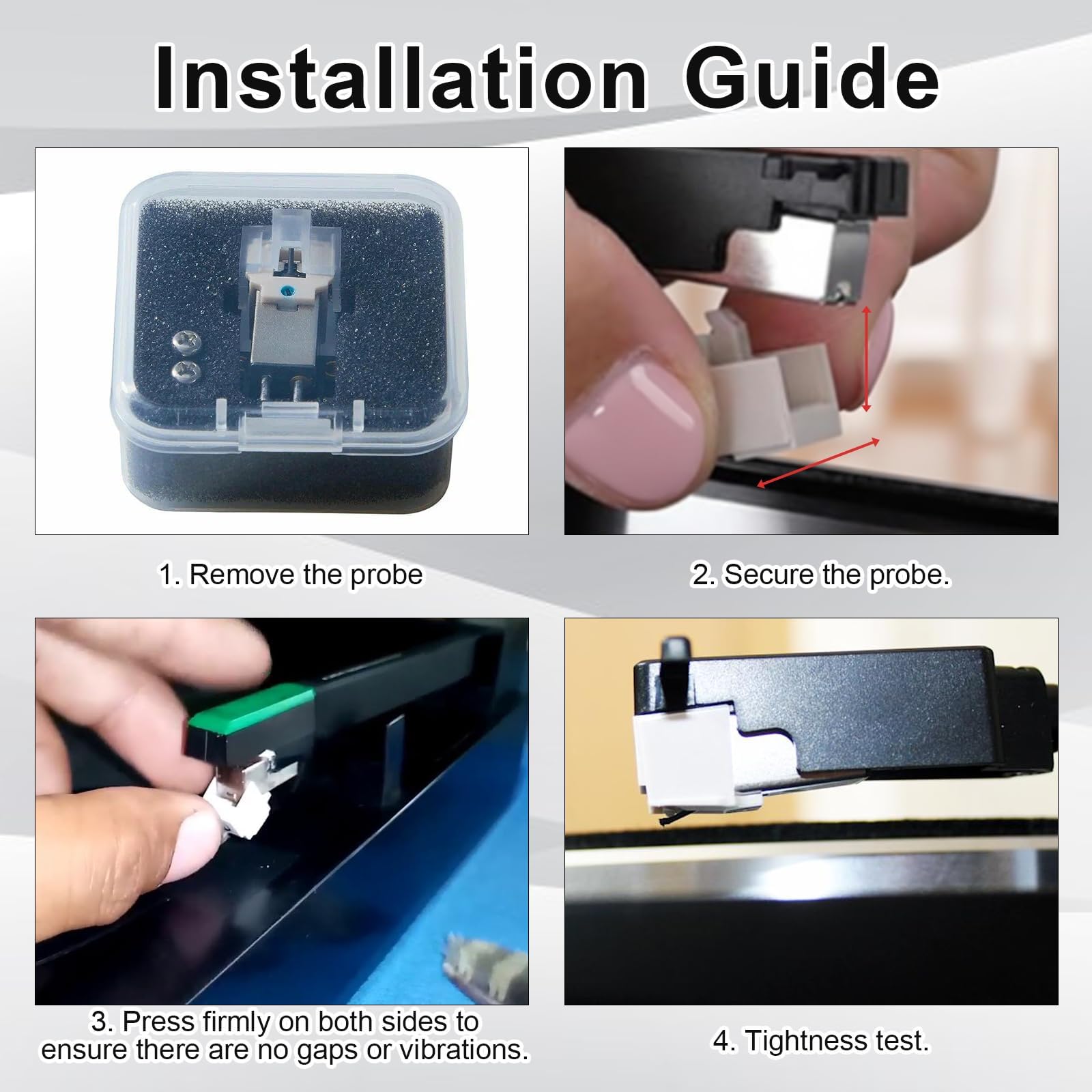 Installation Guide

1. Remove the probe

2. Secure the probe.

3. Press firmly on both sides to ensure there are no gaps or vibrations.

4. Tightness test.