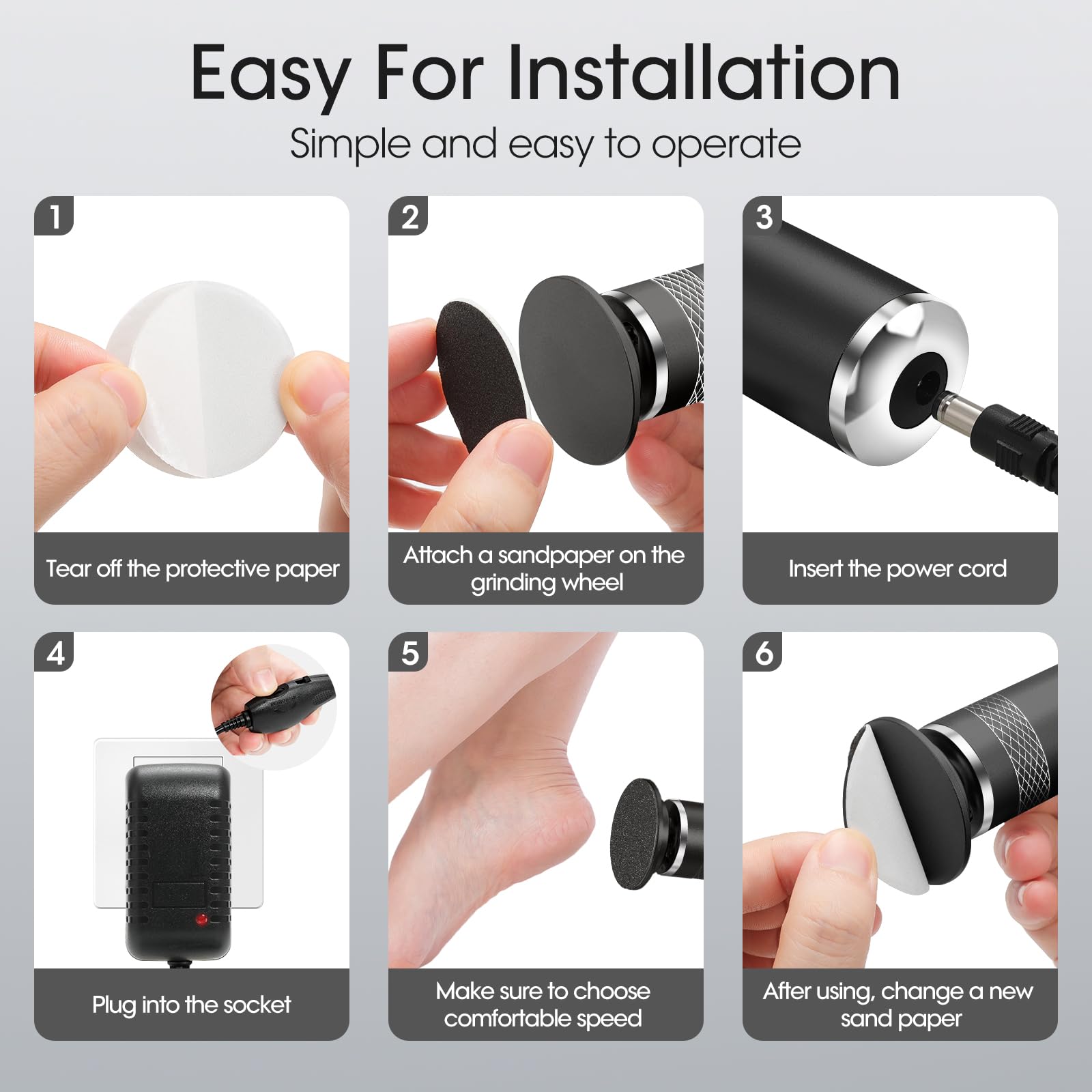 Easy For Installation

Simple and easy to operate

1

Tear off the protective paper

2

Attach a sandpaper on the grinding wheel

3

Insert the power cord

4

Plug into the socket

5

Make sure to choose comfortable speed

6

After using, change a new sand paper