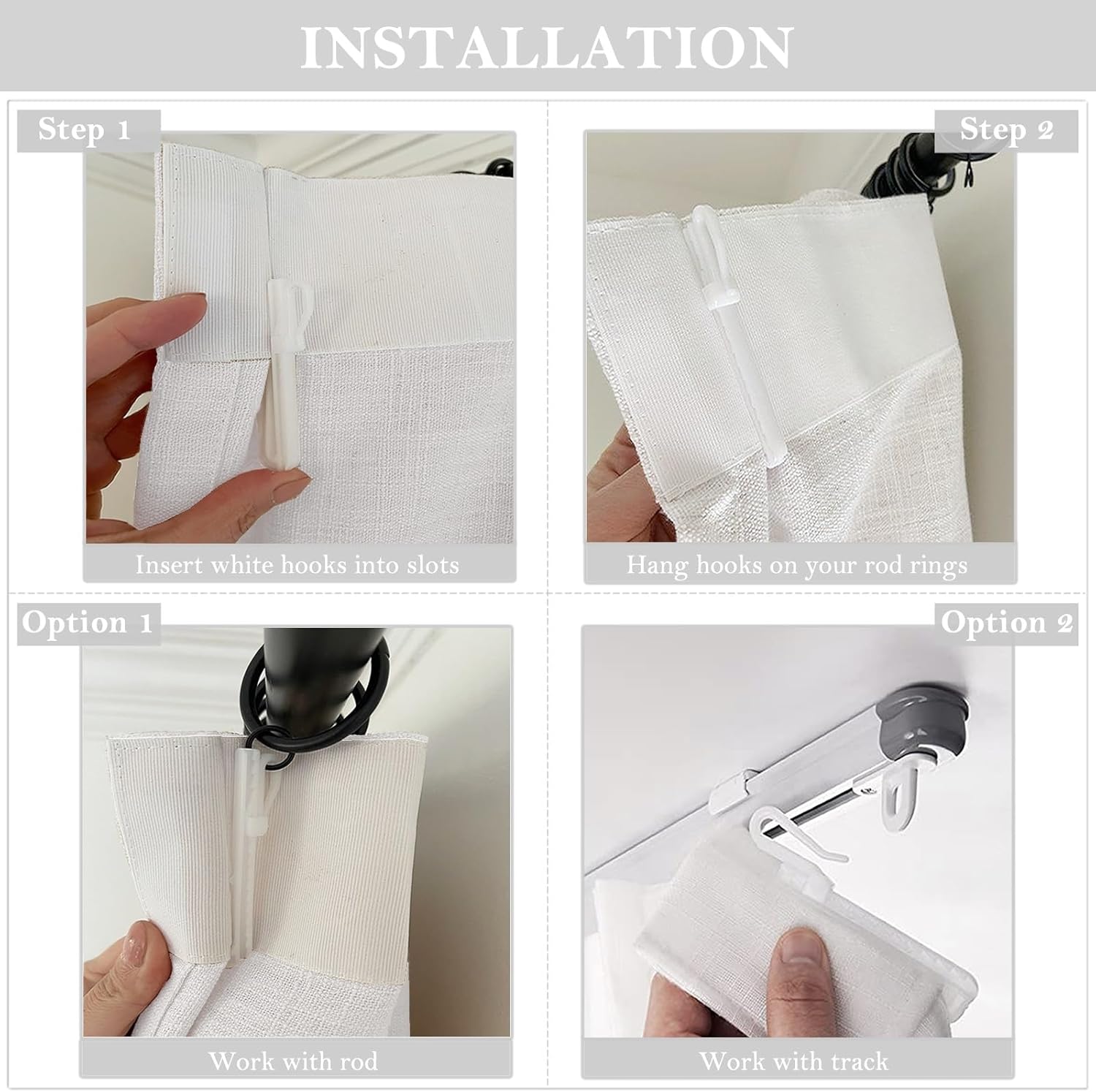 INSTALLATION

Step 1

Insert white hooks into slots

Step 2

Hang hooks on your rod rings

Option 1

Work with rod

Option 2

Work with track