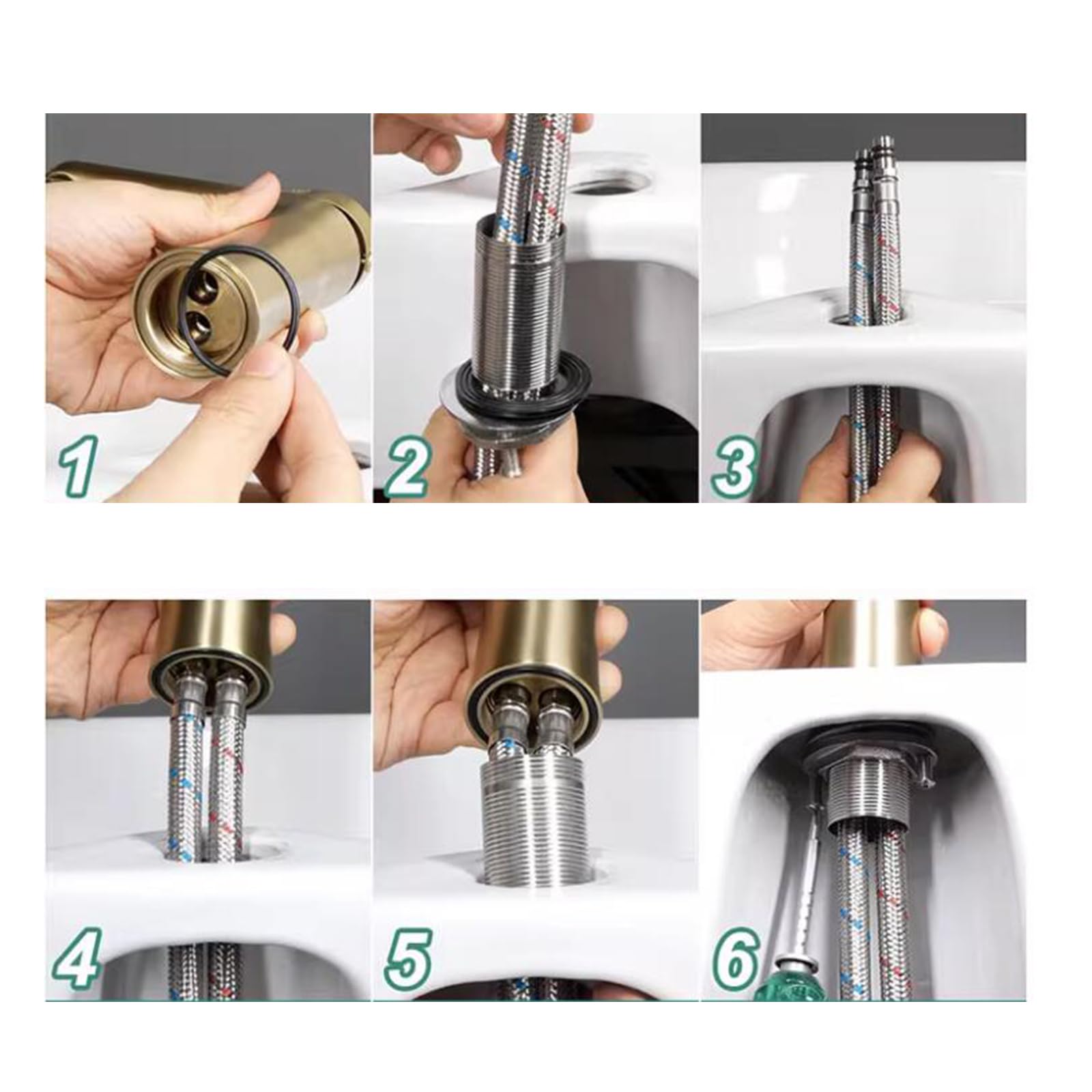 1

2

3

4

5

6