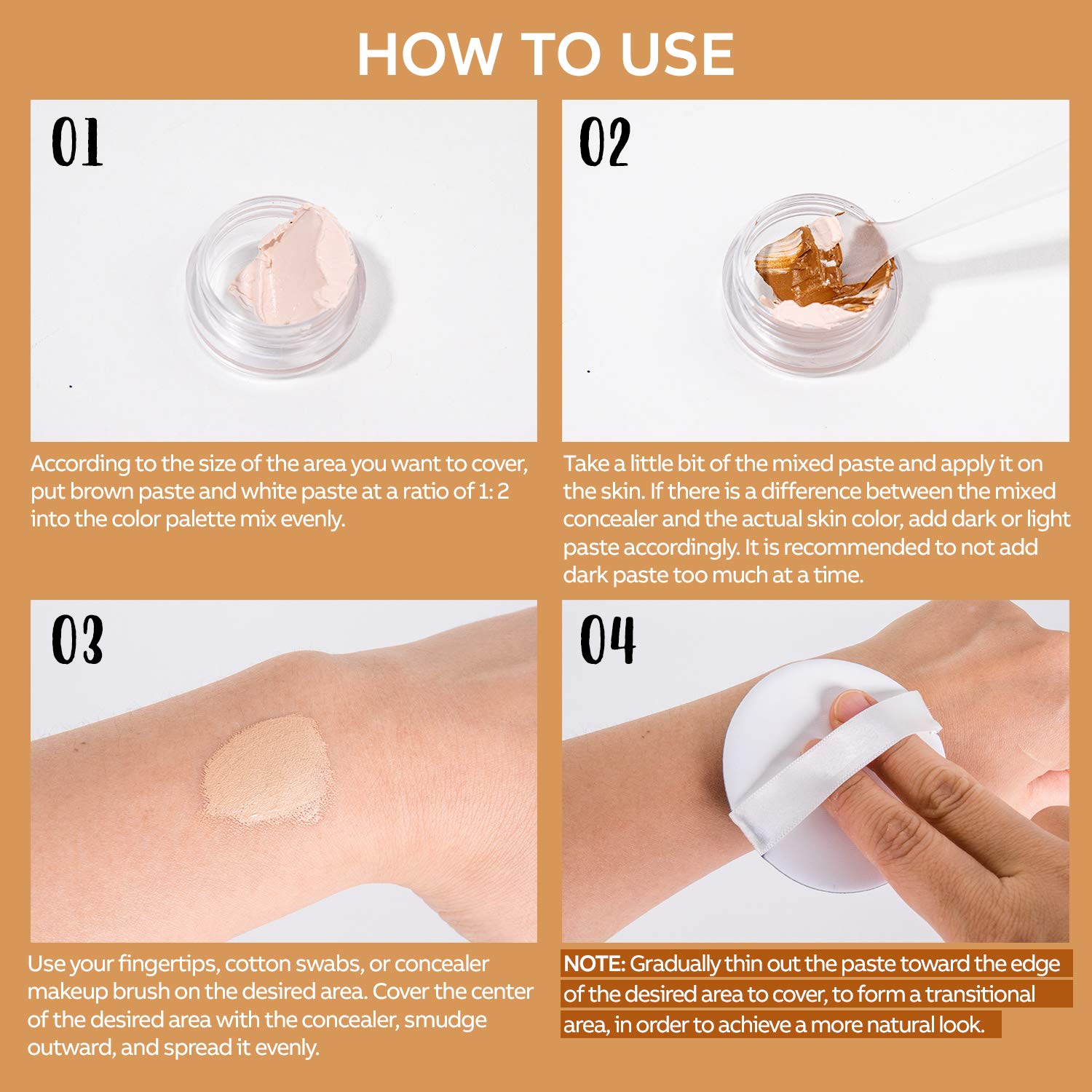 HOW TO USE

01

According to the size of the area you want to cover, put brown paste and white paste at a ratio of 1: 2 into the color palette mix evenly.

02

Take a little bit of the mixed paste and apply it on the skin. If there is a difference between the mixed concealer and the actual skin color, add dark or light paste accordingly. It is recommended to not add dark paste too much at a time.

03

Use your fingertips, cotton swabs, or concealer makeup brush on the desired area. Cover the center of the desired area with the concealer, smudge outward, and spread it evenly.

04

NOTE: Gradually thin out the paste toward the edge of the desired area to cover, to form a transitional area, in order to achieve a more natural look.