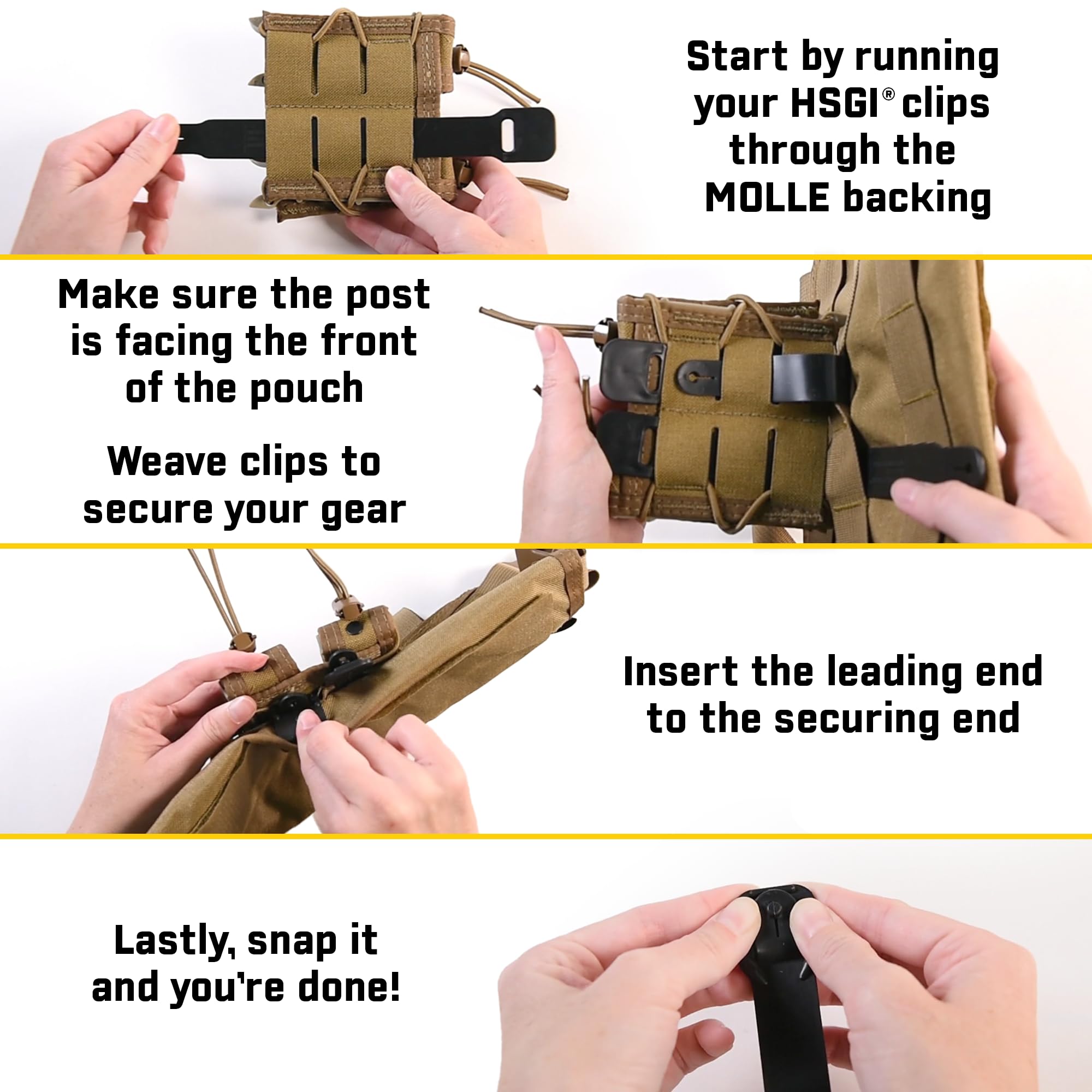 Start by running your HSGI® clips through the MOLLE backing

Make sure the post is facing the front of the pouch

Weave clips to secure your gear

Insert the leading end to the securing end

Lastly, snap it and you're done!