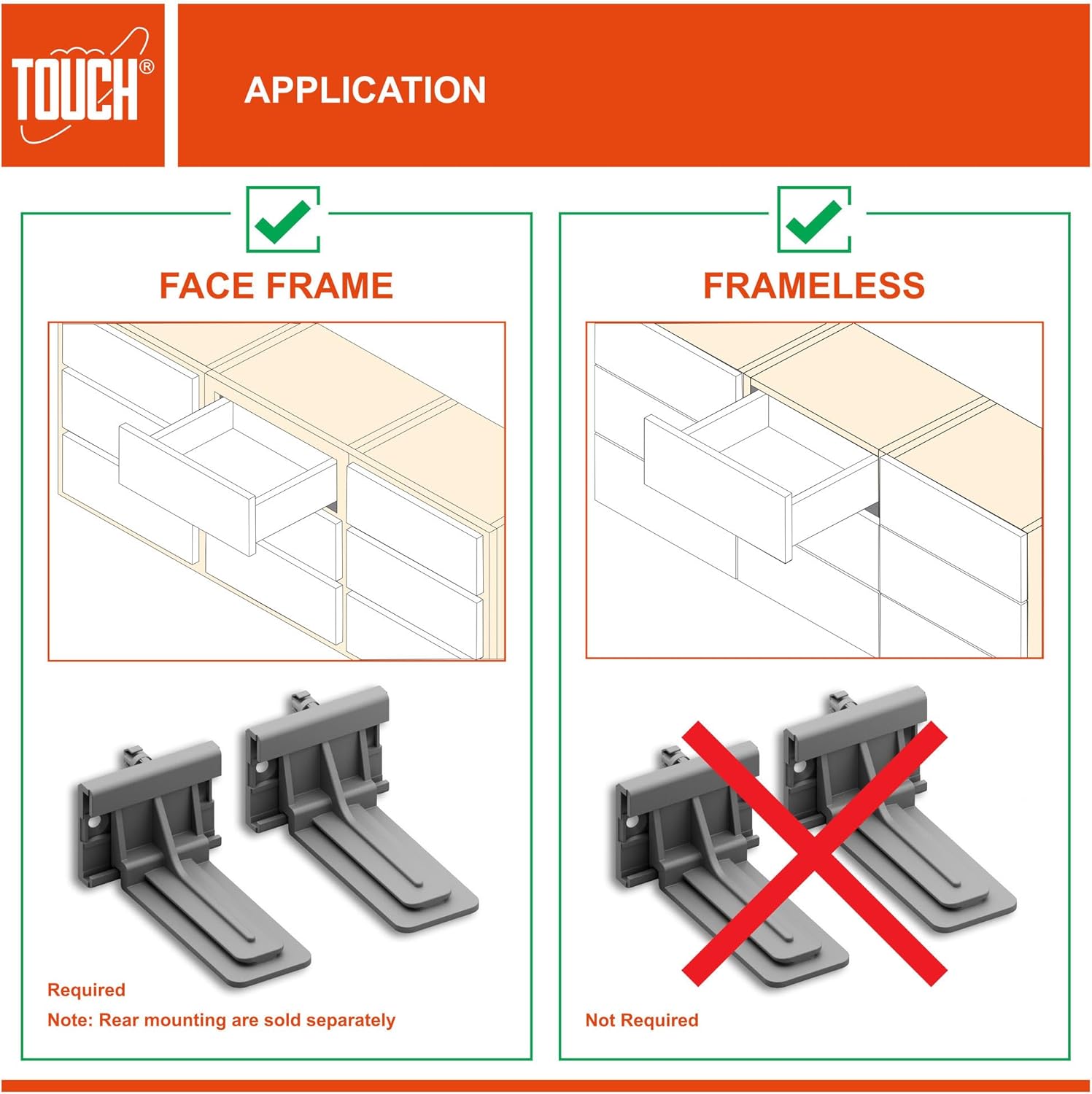 TOUCH®

APPLICATION

FACE FRAME

Required
Note: Rear mounting are sold separately

FRAMELESS

Not Required