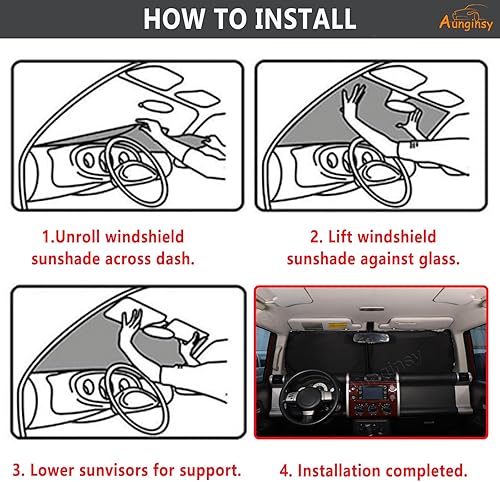 HOW TO INSTALL

Aunginsy

1.Unroll windshield sunshade across dash.

2. Lift windshield sunshade against glass.

3. Lower sunvisors for support.

4. Installation completed.