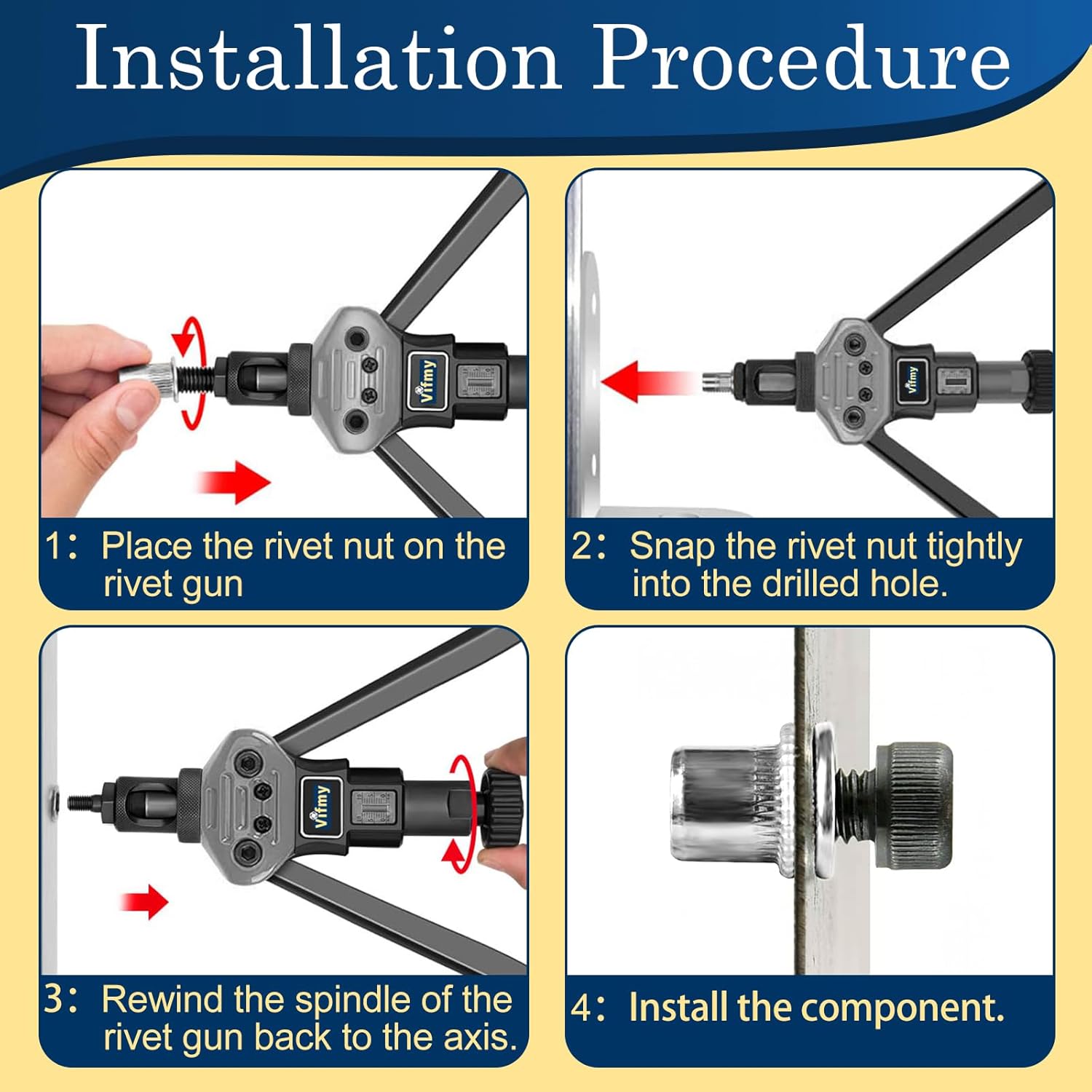 Installation Procedure

Vifmy

1： Place the rivet nut on the rivet gun

Vifmy

2： Snap the rivet nut tightly into the drilled hole.

Vifmy

3： Rewind the spindle of the rivet gun back to the axis.

4： Install the component.