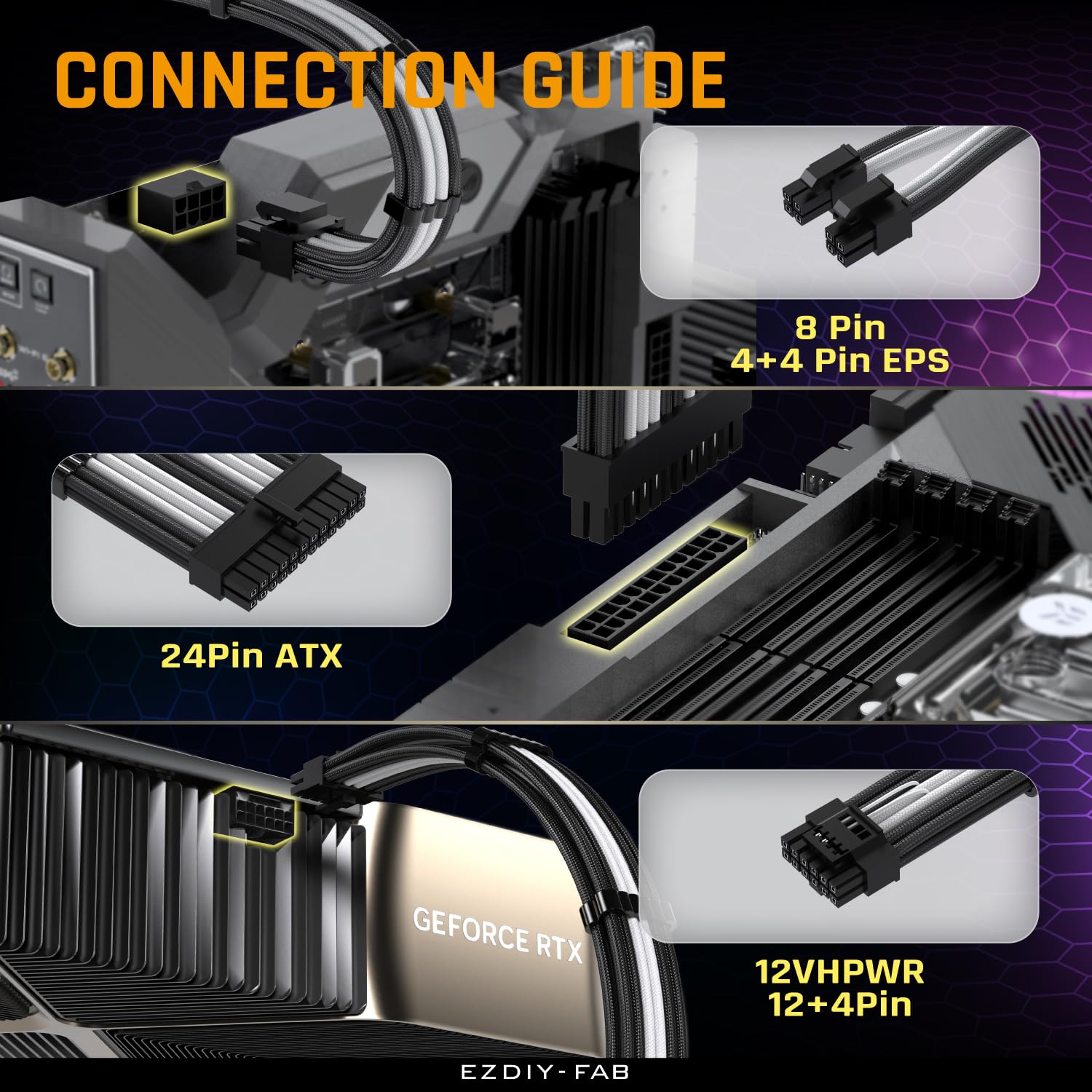 CONNECTION GUIDE

8 Pin
4+4 Pin EPS

24Pin ATX

GEFORCE RTX

12VHPWR
12+4Pin

EZDIY-FAB