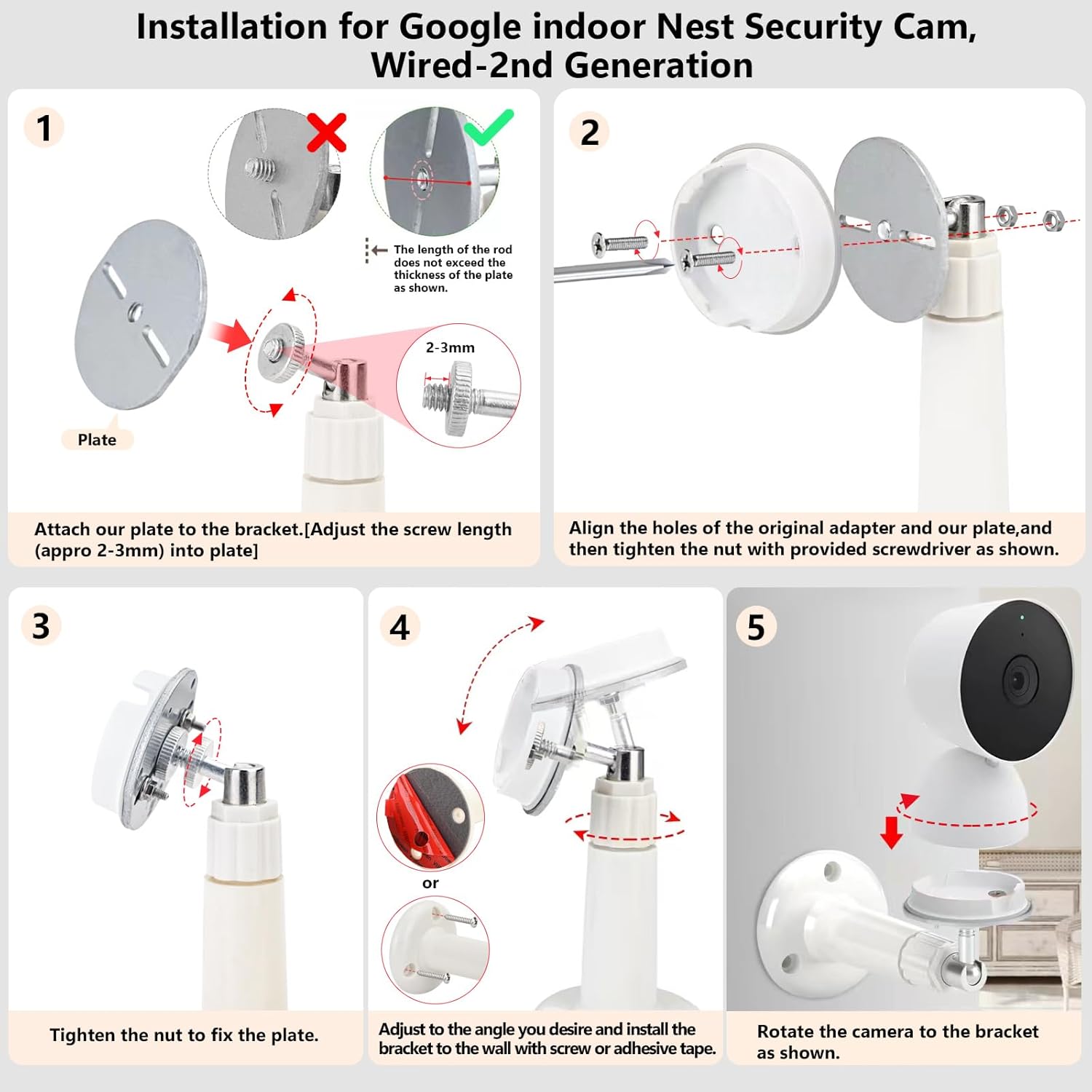 Installation for Google indoor Nest Security Cam, Wired-2nd Generation

1

The length of the rod does not exceed the thickness of the plate as shown.

2-3mm

Plate

Attach our plate to the bracket.[Adjust the screw length (appro 2-3mm) into plate]

2

Align the holes of the original adapter and our plate,and then tighten the nut with provided screwdriver as shown.

3

Tighten the nut to fix the plate.

4

or

Adjust to the angle you desire and install the bracket to the wall with screw or adhesive tape.

5

Rotate the camera to the bracket as shown.