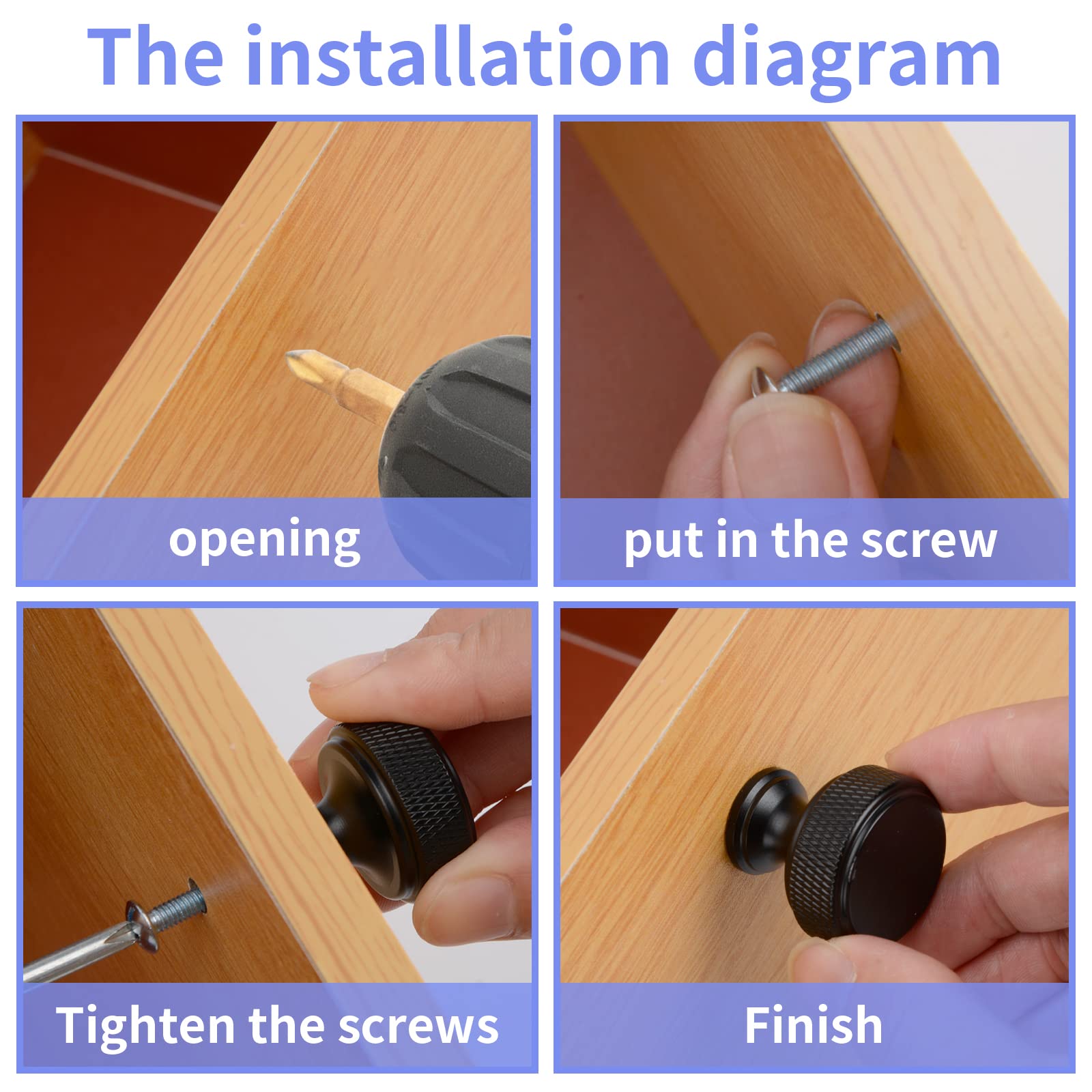 The installation diagram

opening

put in the screw

Tighten the screws

Finish