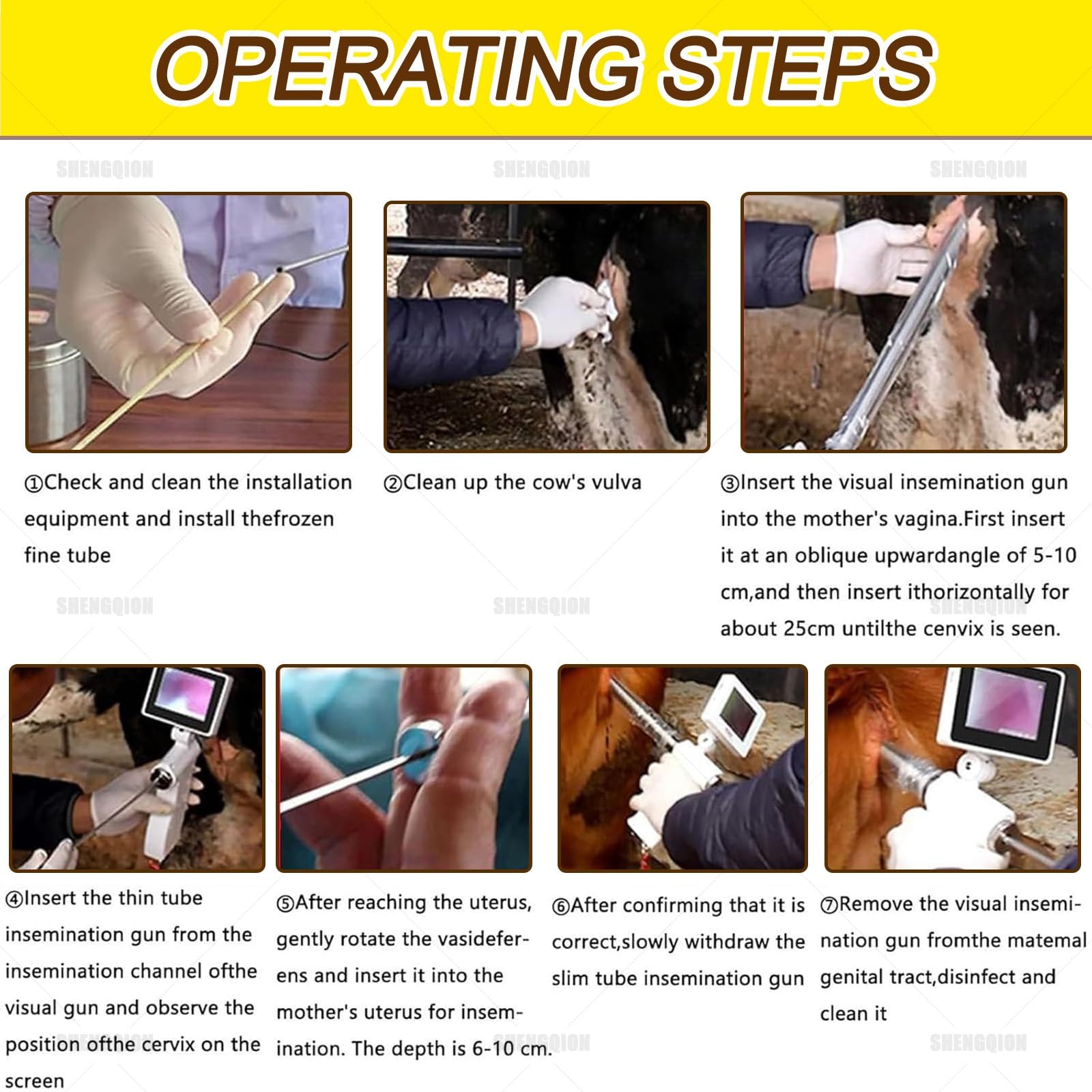 OPERATING STEPS

SHENGQION SHENGQION SHENGQION

①Check and clean the installation equipment and install thefrozen fine tube

②Clean up the cow's vulva

③Insert the visual insemination gun into the mother's vagina.First insert it at an oblique upwardangle of 5-10 cm,and then insert ithorizontally for about 25cm untilthe cenvix is seen.

SHENGQION SHENGQION SHENGQION

④Insert the thin tube insemination gun from the insemination channel ofthe visual gun and observe the position ofthe cervix on the screen

⑤After reaching the uterus, gently rotate the vasideferens and insert it into the mother's uterus for insemination. The depth is 6-10 cm.

⑥After confirming that it is correct,slowly withdraw the slim tube insemination gun

⑦Remove the visual insemination gun fromthe matemal genital tract,disinfect and clean it

SHENGQION SHENGQION SHENGQION