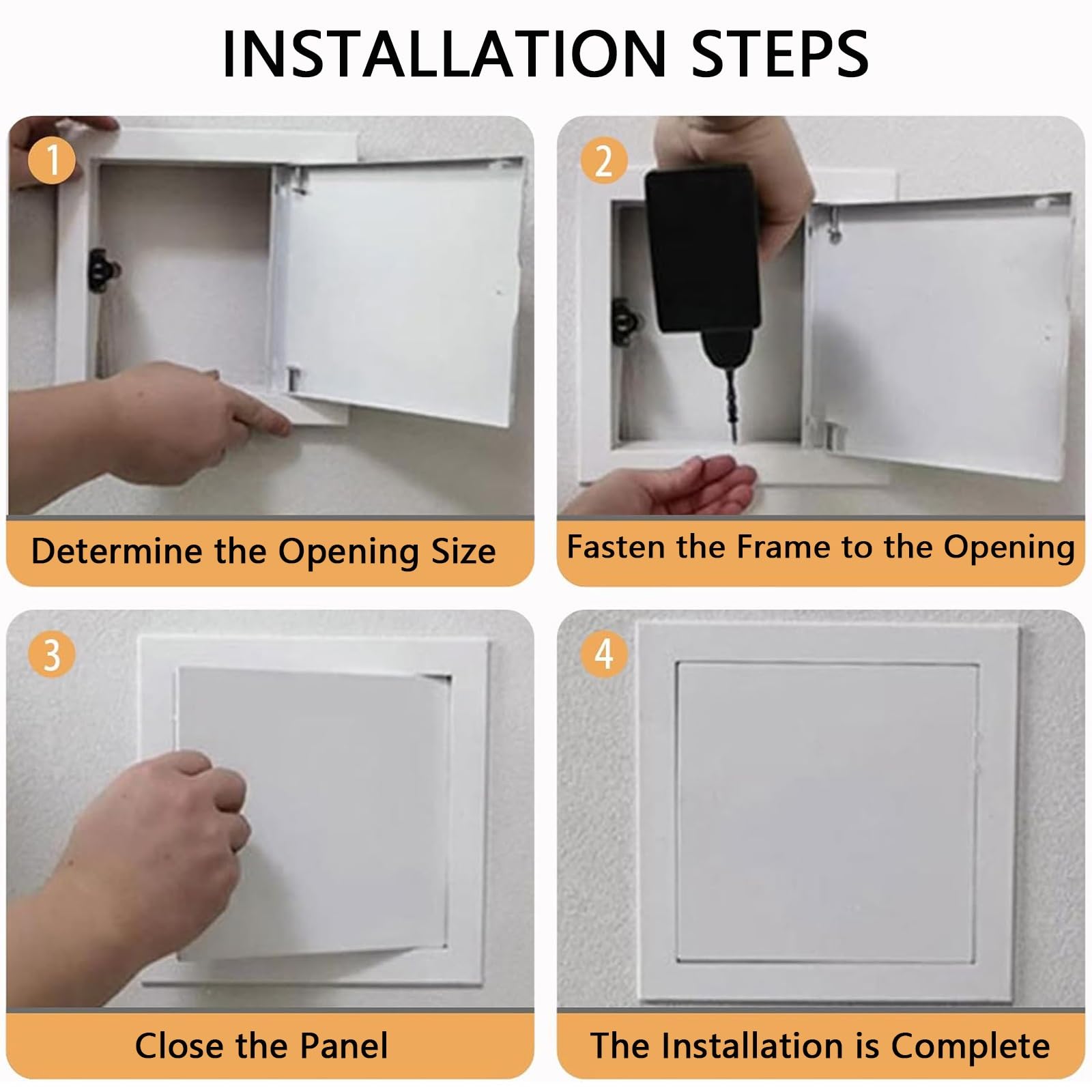 INSTALLATION STEPS

1

Determine the Opening Size

2

Fasten the Frame to the Opening

3

Close the Panel

4

The Installation is Complete