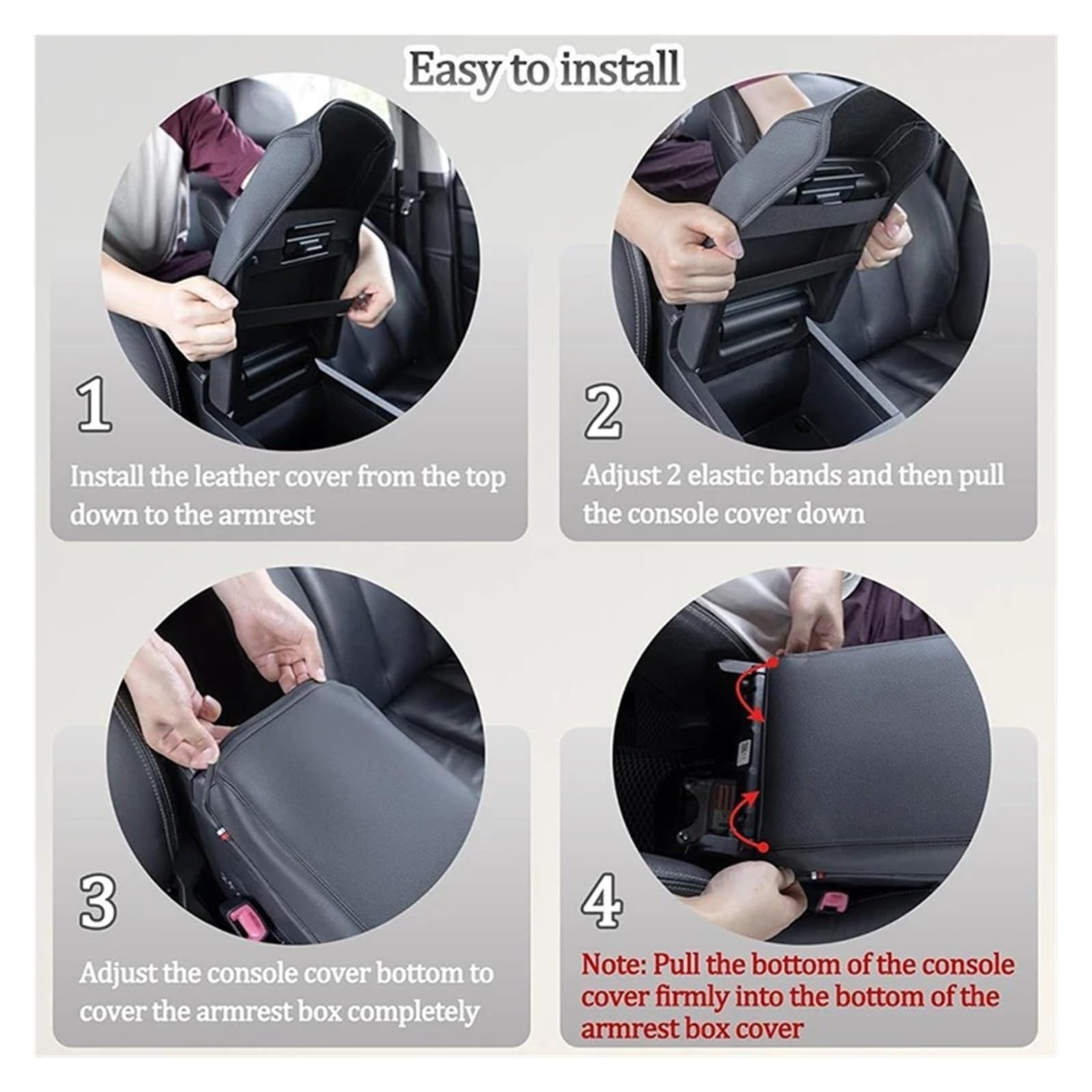 Easy to install

1

Install the leather cover from the top down to the armrest

2

Adjust 2 elastic bands and then pull the console cover down

3

Adjust the console cover bottom to cover the armrest box completely

4

Note: Pull the bottom of the console cover firmly into the bottom of the armrest box cover