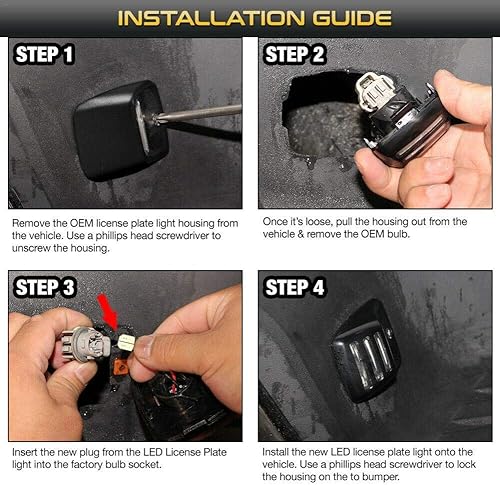 INSTALLATION GUIDE

STEP 1

Remove the OEM license plate light housing from the vehicle. Use a phillips head screwdriver to unscrew the housing.

STEP 2

Once it's loose, pull the housing out from the vehicle & remove the OEM bulb.

STEP 3

Insert the new plug from the LED License Plate light into the factory bulb socket.

STEP 4

Install the new LED license plate light onto the vehicle. Use a phillips head screwdriver to lock the housing on the to bumper.