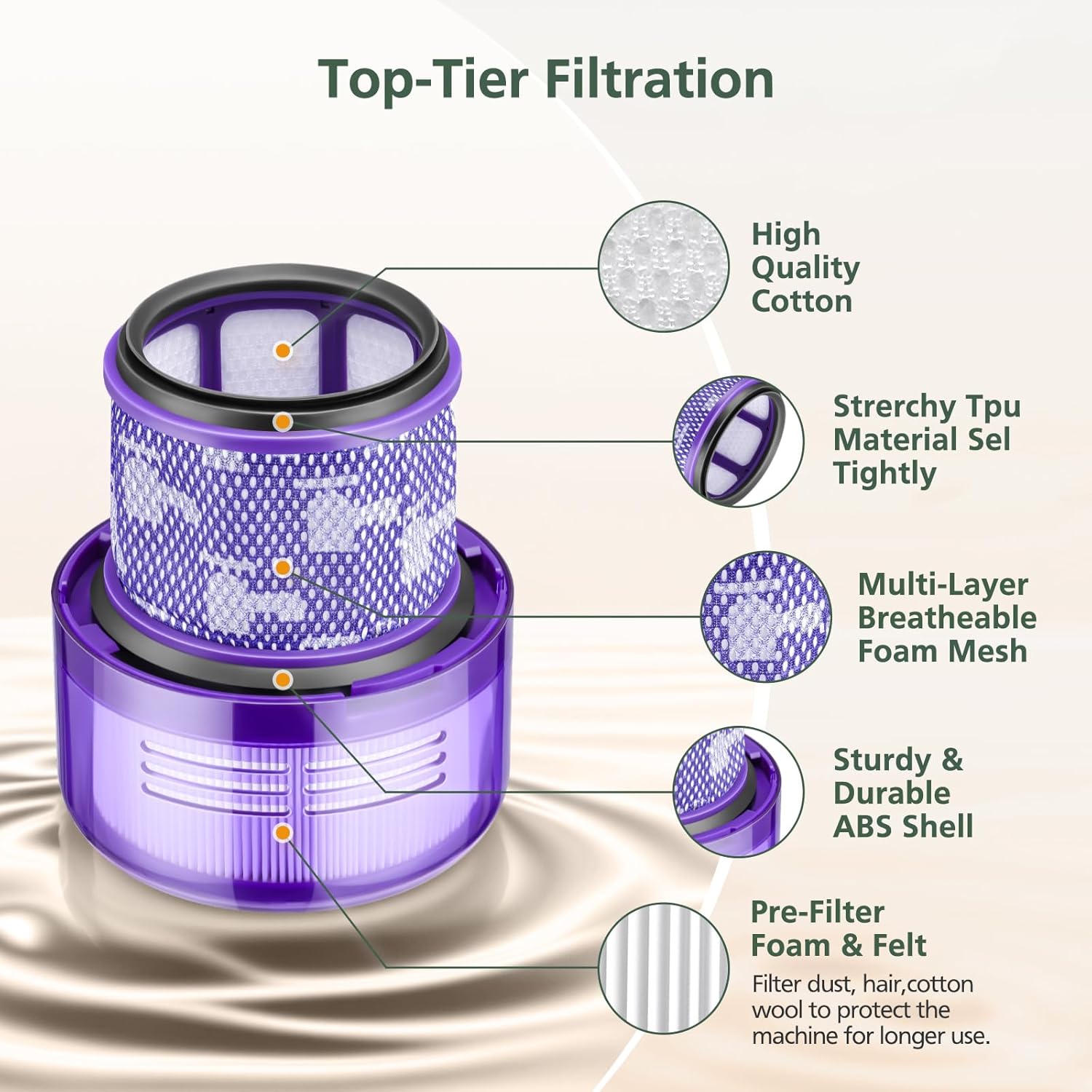 Top-Tier Filtration

High Quality Cotton

Strerchy Tpu Material Sel Tightly

Multi-Layer Breatheable Foam Mesh

Sturdy & Durable ABS Shell

Pre-Filter Foam & Felt

Filter dust, hair,cotton wool to protect the machine for longer use.