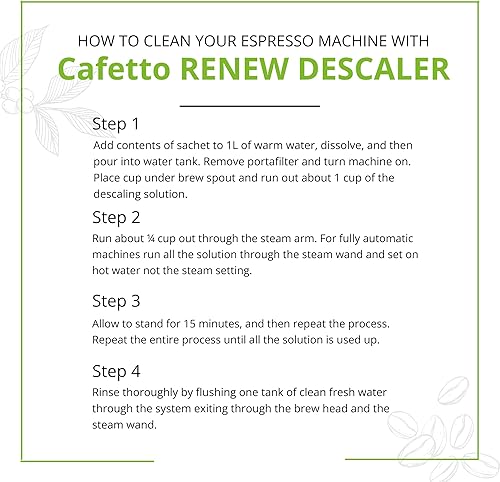 HOW TO CLEAN YOUR ESPRESSO MACHINE WITH
Cafetto RENEW DESCALER

Step 1
Add contents of sachet to 1L of warm water, dissolve, and then pour into water tank. Remove portafilter and turn machine on. Place cup under brew spout and run out about 1 cup of the descaling solution.

Step 2
Run about ¼ cup out through the steam arm. For fully automatic machines run all the solution through the steam wand and set on hot water not the steam setting.

Step 3
Allow to stand for 15 minutes, and then repeat the process. Repeat the entire process until all the solution is used up.

Step 4
Rinse thoroughly by flushing one tank of clean fresh water through the system exiting through the brew head and the steam wand.