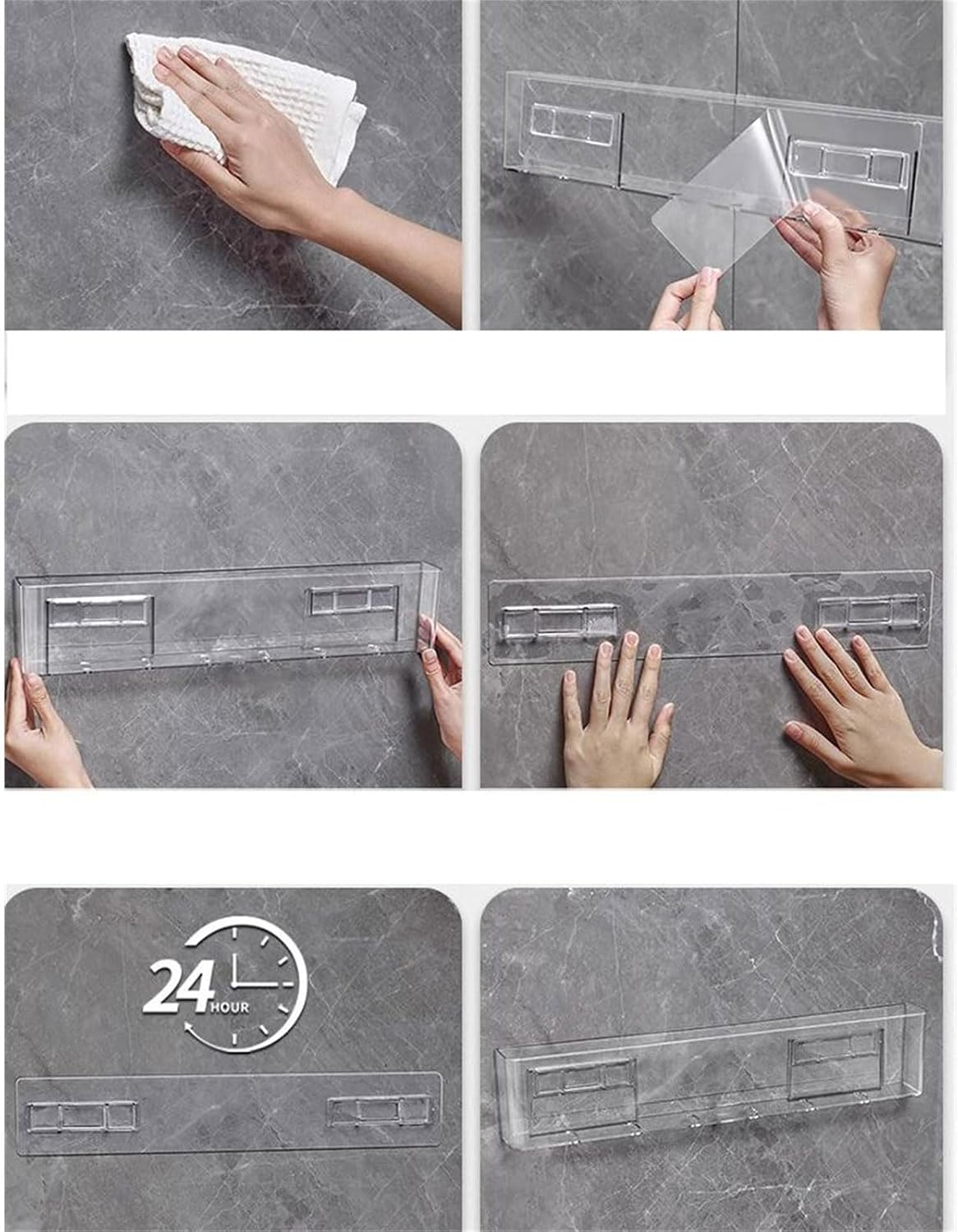 24 HOUR