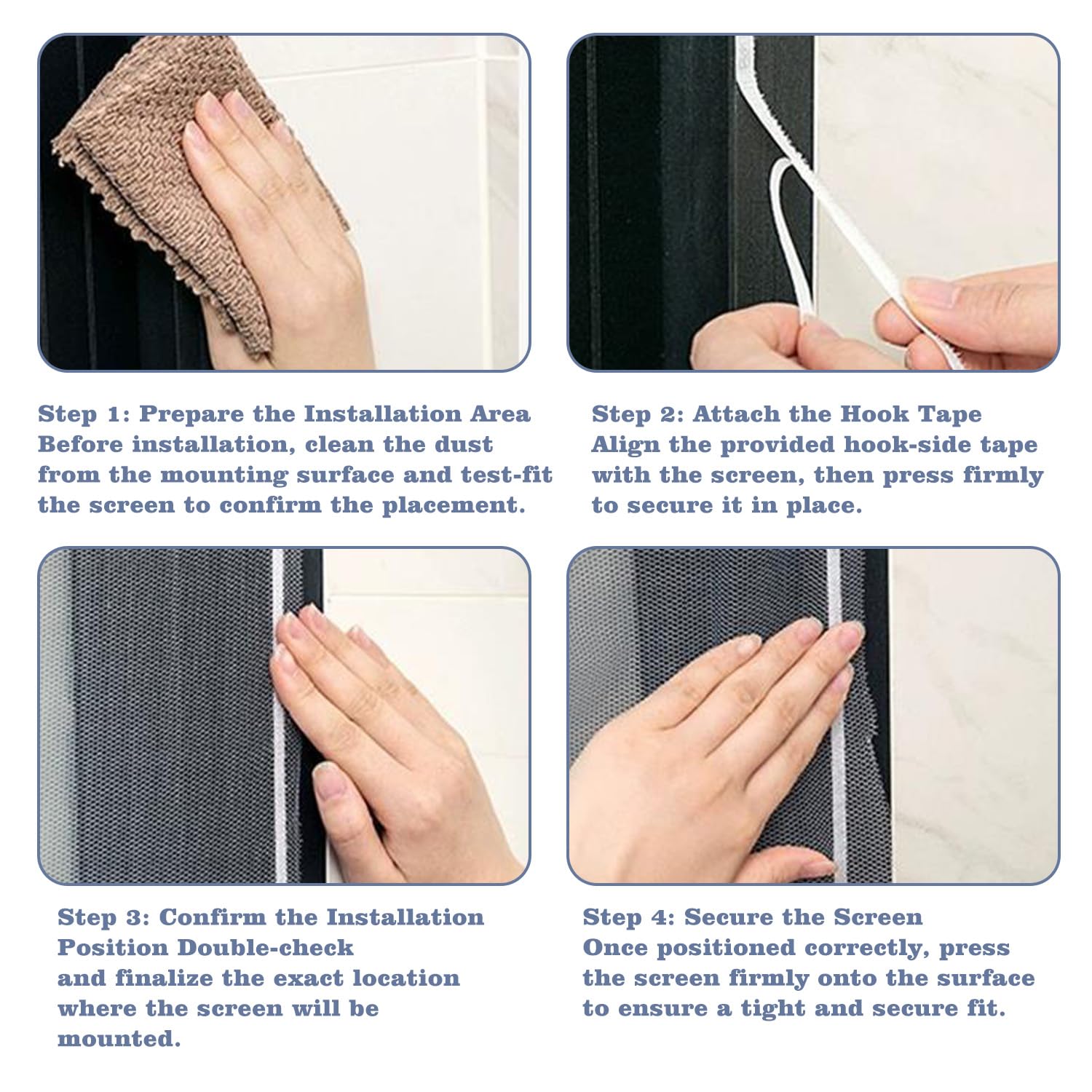 Step 1: Prepare the Installation Area
Before installation, clean the dust from the mounting surface and test-fit the screen to confirm the placement.

Step 2: Attach the Hook Tape
Align the provided hook-side tape with the screen, then press firmly to secure it in place.

Step 3: Confirm the Installation Position Double-check
and finalize the exact location where the screen will be mounted.

Step 4: Secure the Screen
Once positioned correctly, press the screen firmly onto the surface to ensure a tight and secure fit.