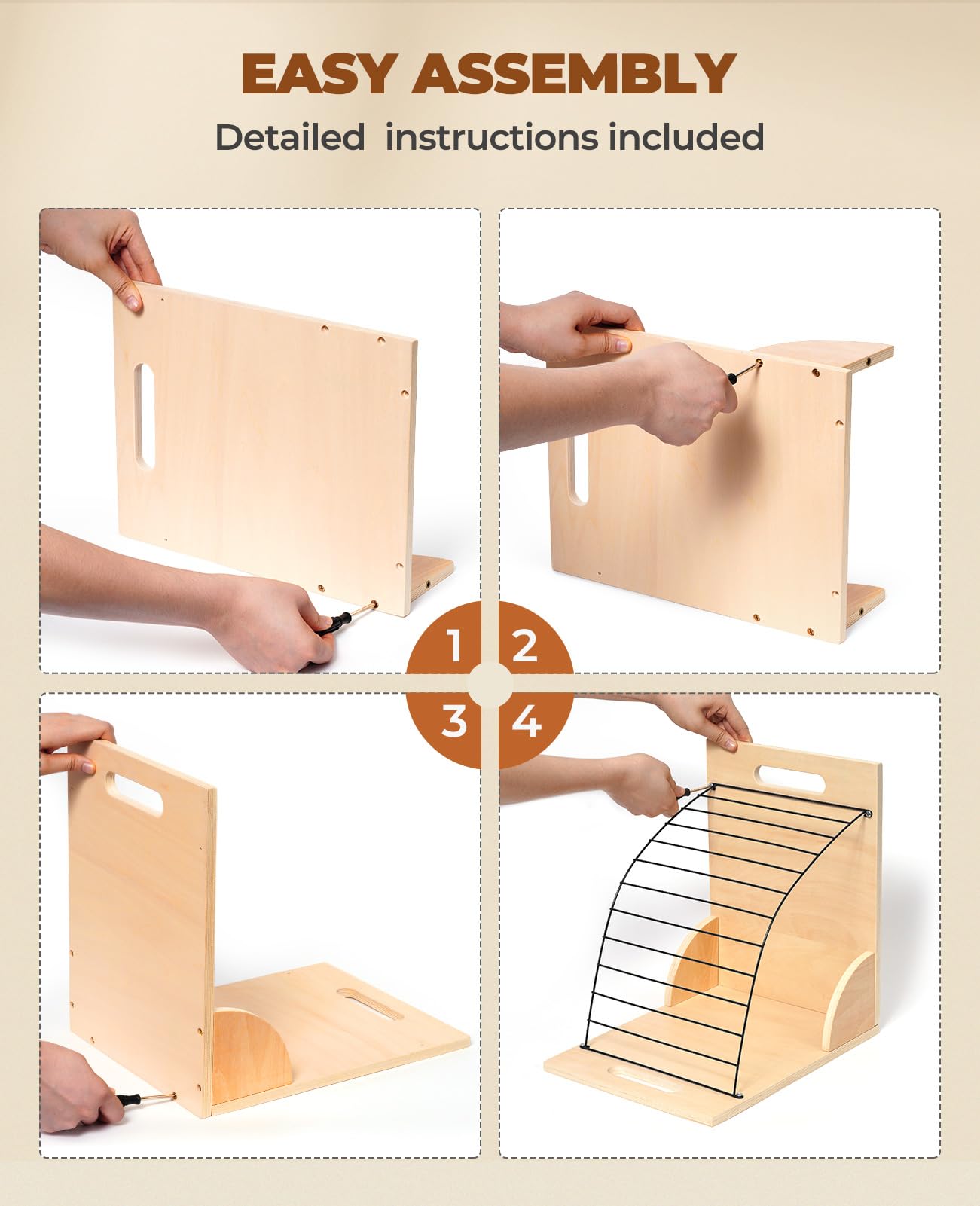 EASY ASSEMBLY

Detailed  instructions included

1

2

3

4