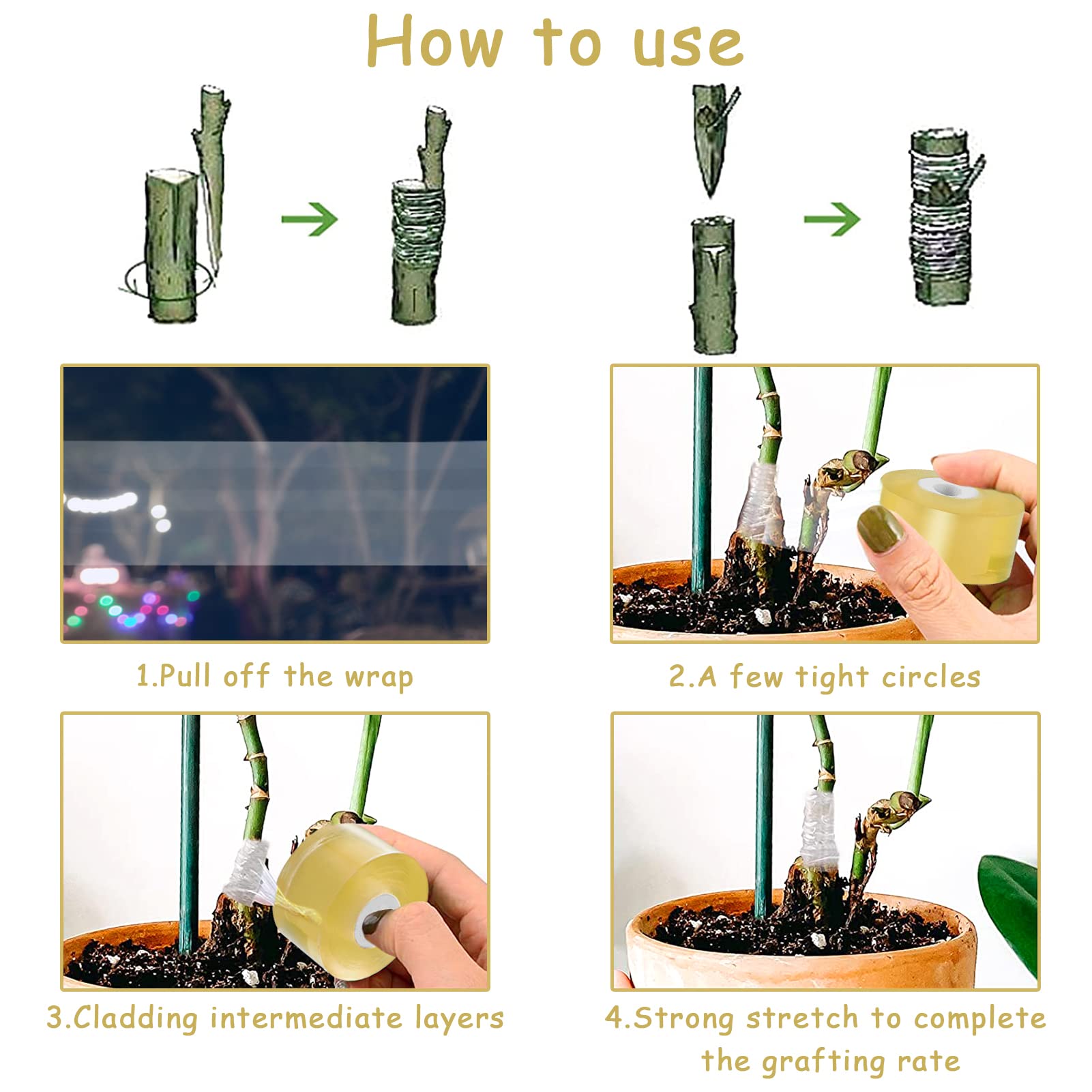 How to use

1.Pull off the wrap

2.A few tight circles

3.Cladding intermediate layers

4.Strong stretch to complete the grafting rate