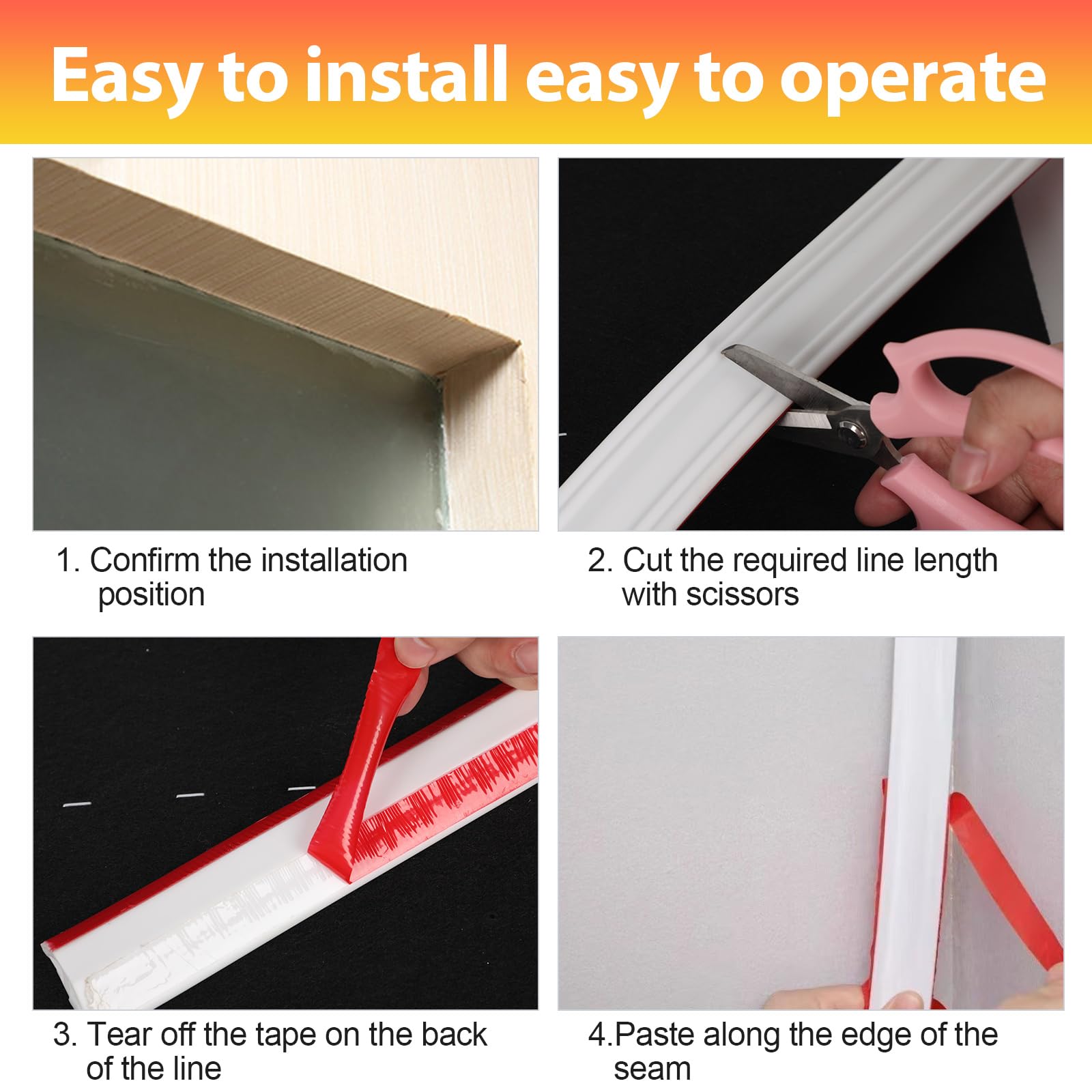 Easy to install easy to operate

1. Confirm the installation position

2. Cut the required line length with scissors

3. Tear off the tape on the back of the line

4.Paste along the edge of the seam