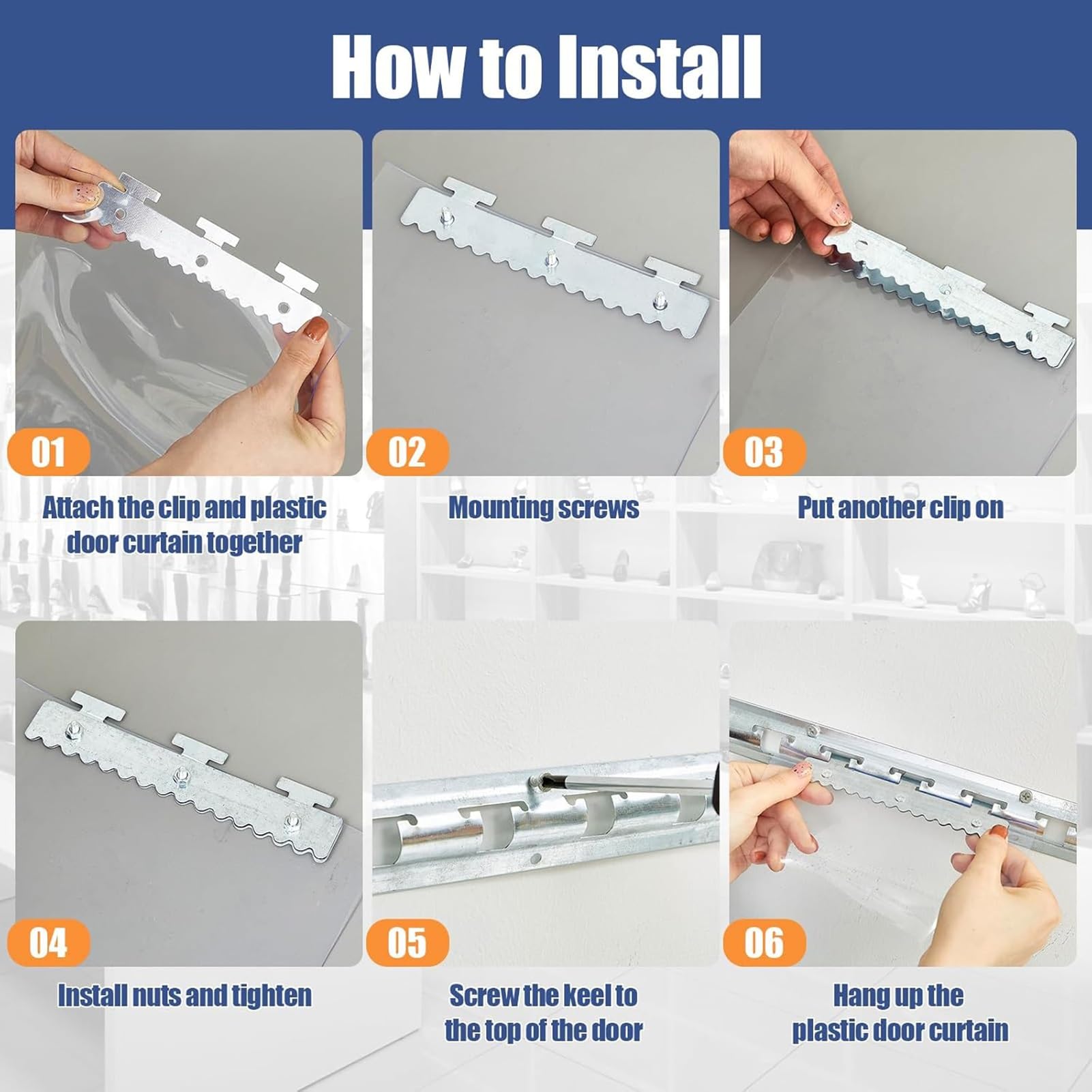 How to Install

01

Attach the clip and plastic door curtain together

02

Mounting screws

03

Put another clip on

04

Install nuts and tighten

05

Screw the keel to the top of the door

06

Hang up the plastic door curtain