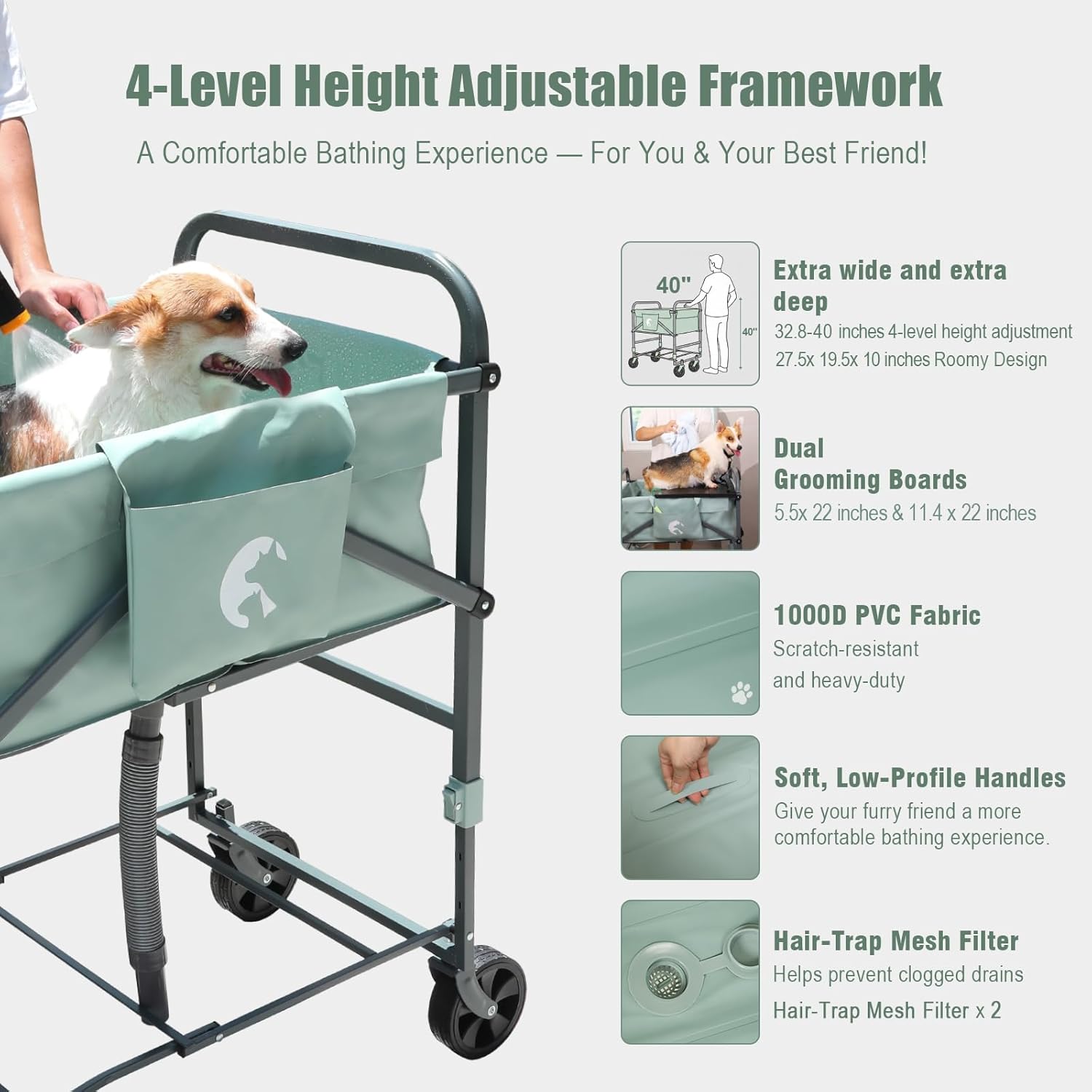 4-Level Height Adjustable Framework

A Comfortable Bathing Experience — For You & Your Best Friend!

40"

40"

Extra wide and extra deep
32.8-40 inches 4-level height adjustment
27.5x 19.5x 10 inches Roomy Design

Dual Grooming Boards
5.5x 22 inches & 11.4 x 22 inches

1000D PVC Fabric
Scratch-resistant and heavy-duty

Soft, Low-Profile Handles
Give your furry friend a more comfortable bathing experience.

Hair-Trap Mesh Filter
Helps prevent clogged drains
Hair-Trap Mesh Filter x 2