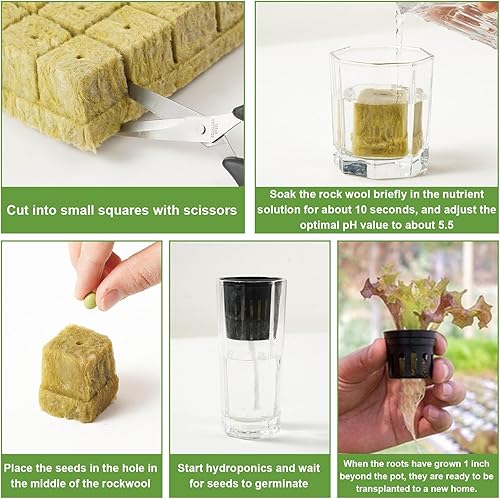 Cut into small squares with scissors

Soak the rock wool briefly in the nutrient solution for about 10 seconds, and adjust the optimal pH value to about 5.5

Place the seeds in the hole in the middle of the rockwool

Start hydroponics and wait for seeds to germinate

When the roots have grown 1 inch beyond the pot, they are ready to be transplanted to a new home.