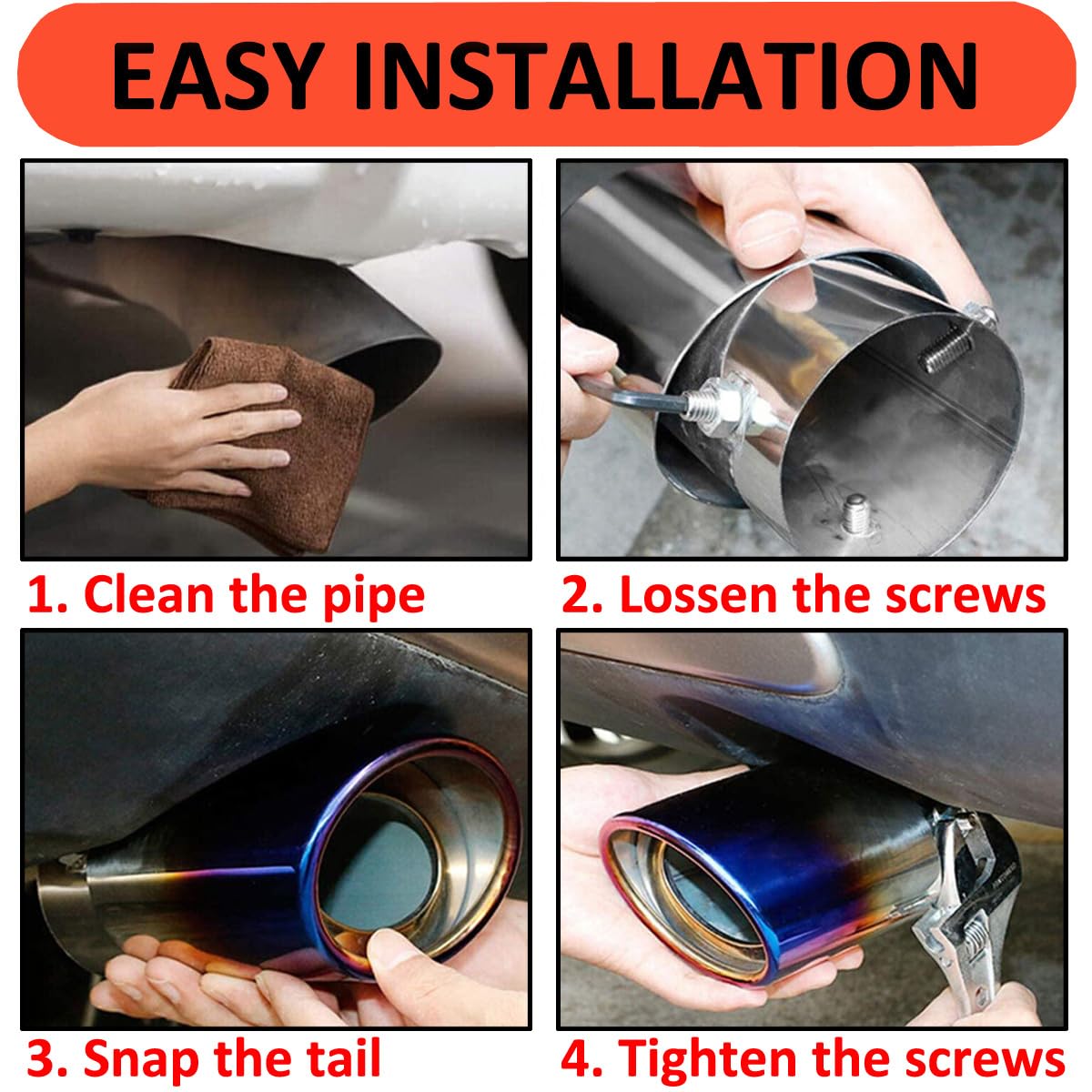 EASY INSTALLATION

1. Clean the pipe

2. Lossen the screws

3. Snap the tail

4. Tighten the screws