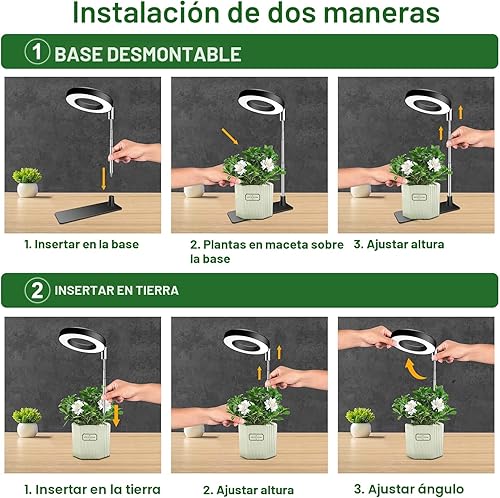 Instalación de dos maneras

1 BASE DESMONTABLE

1. Insertar en la base

2. Plantas en maceta sobre la base

3. Ajustar altura

2 INSERTAR EN TIERRA

1. Insertar en la tierra

2. Ajustar altura

3. Ajustar ángulo