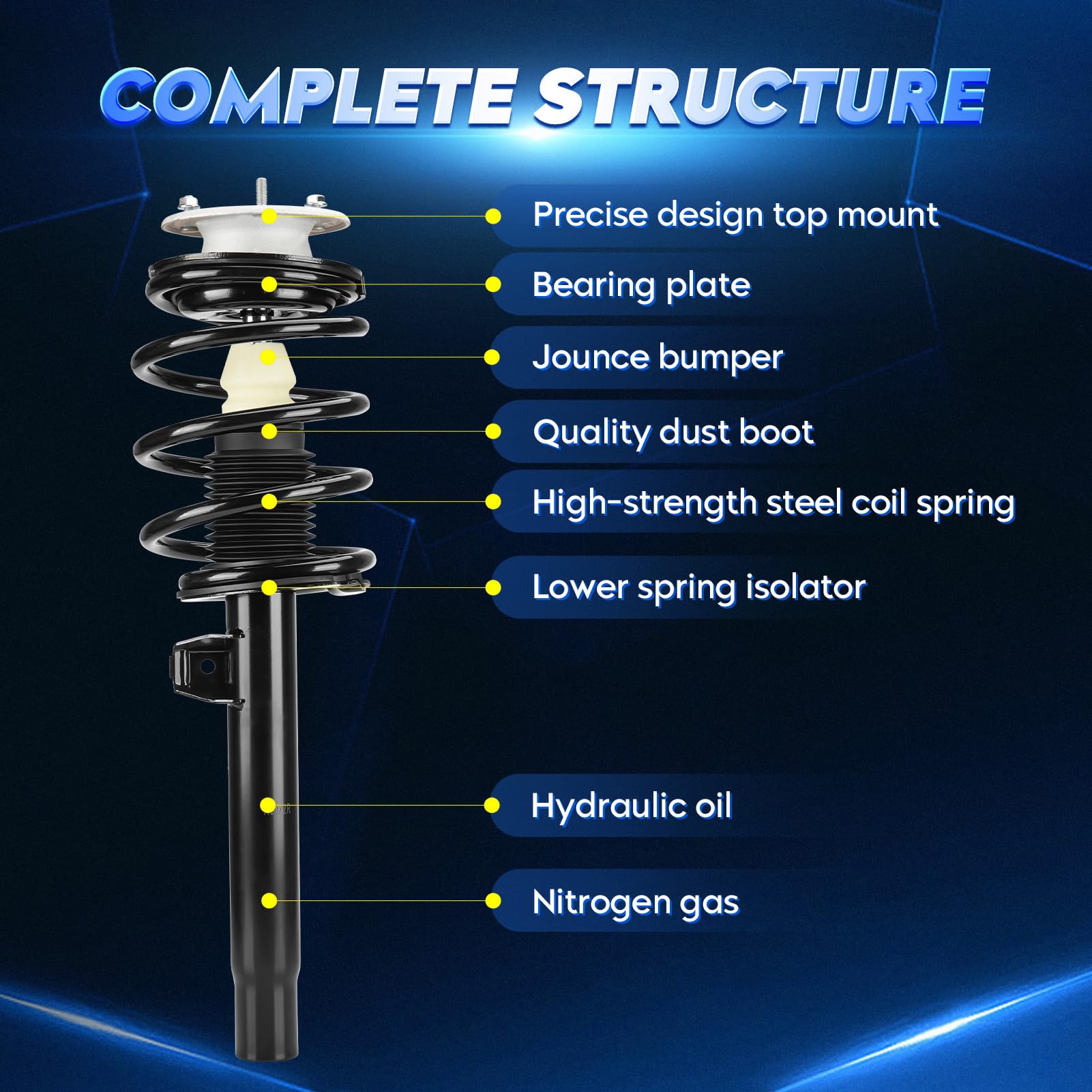 COMPLETE STRUCTURE

Precise design top mount

Bearing plate

Jounce bumper

Quality dust boot

High-strength steel coil spring

Lower spring isolator

Hydraulic oil

Nitrogen gas