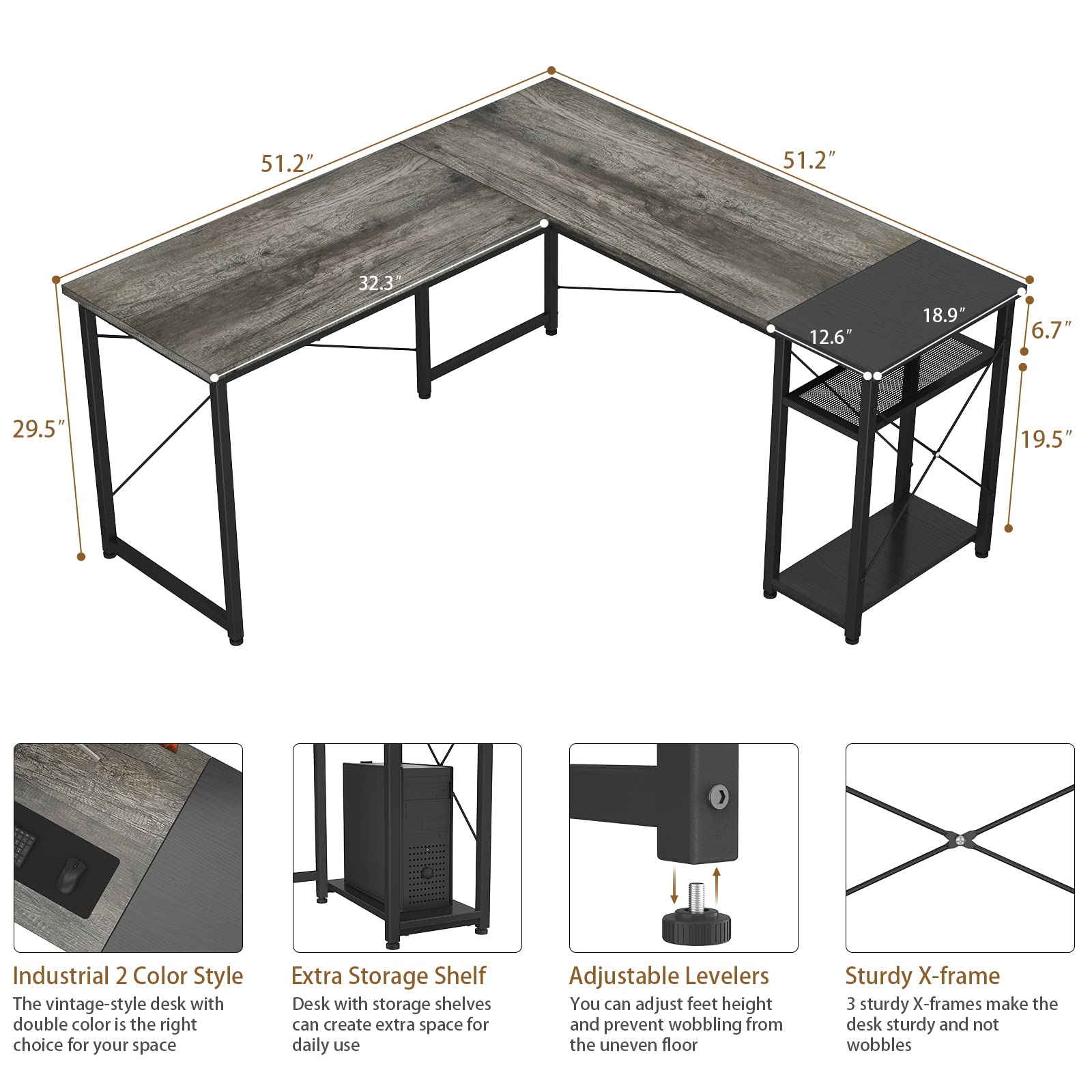 51.2″

51.2″

32.3″

18.9″

12.6″

6.7″

29.5″

19.5″

Industrial 2 Color Style
The vintage-style desk with double color is the right choice for your space

Extra Storage Shelf
Desk with storage shelves can create extra space for daily use

Adjustable Levelers
You can adjust feet height and prevent wobbling from the uneven floor

Sturdy X-frame
3 sturdy X-frames make the desk sturdy and not wobbles