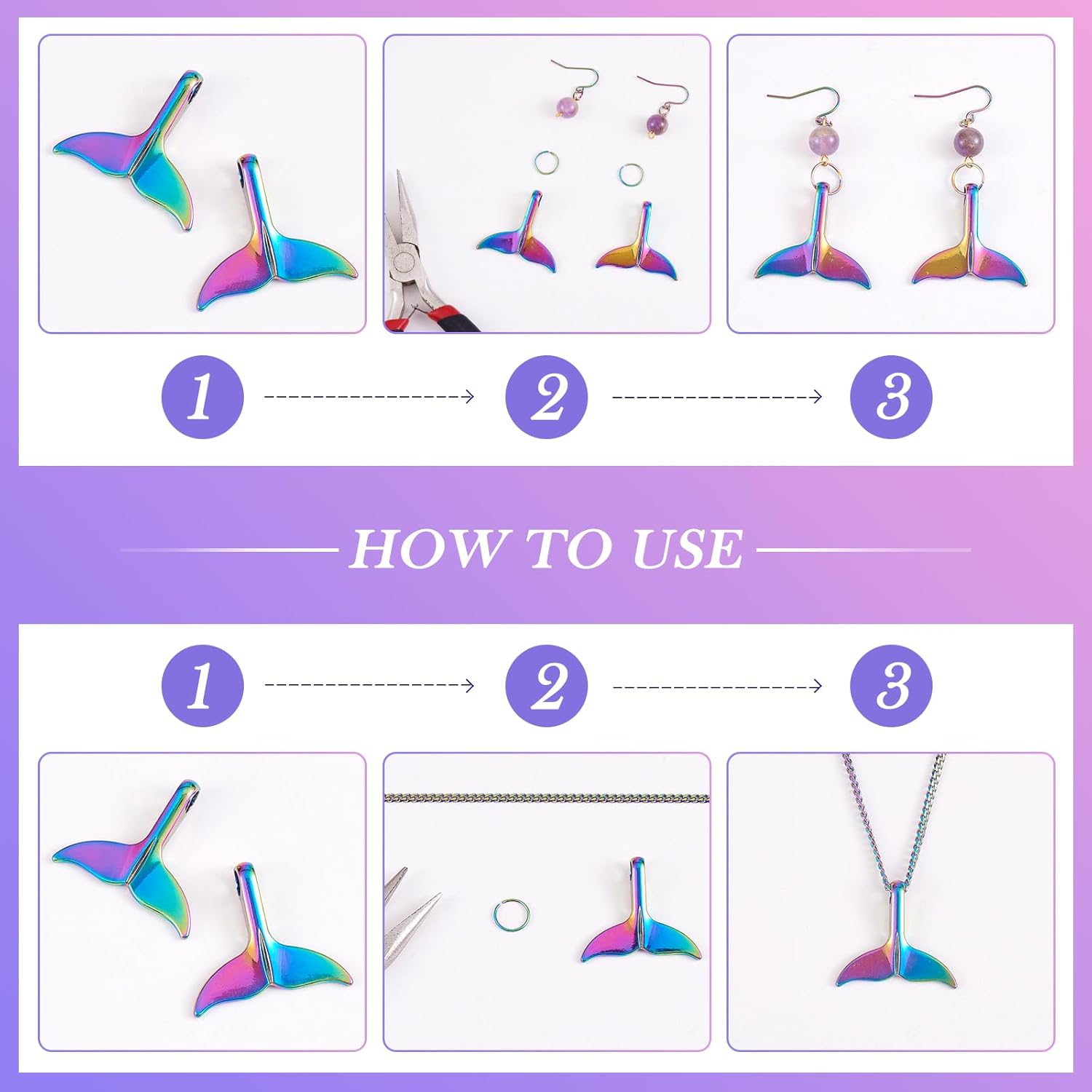 1
2
3

HOW TO USE

1
2
3