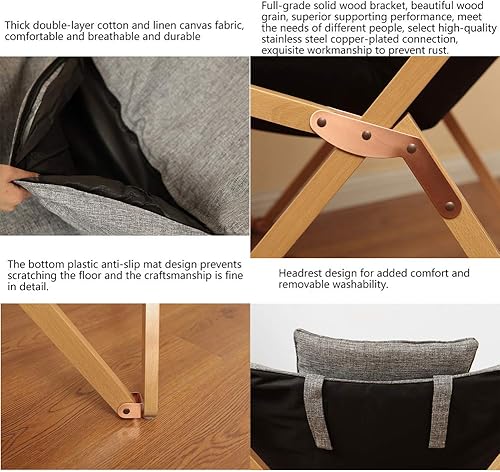 Thick double-layer cotton and linen canvas fabric, comfortable and breathable and durable

Full-grade solid wood bracket, beautiful wood grain, superior supporting performance, meet the needs of different people, select high-quality stainless steel copper-plated connection, exquisite workmanship to prevent rust.

The bottom plastic anti-slip mat design prevents scratching the floor and the craftsmanship is fine in detail.

Headrest design for added comfort and removable washability.