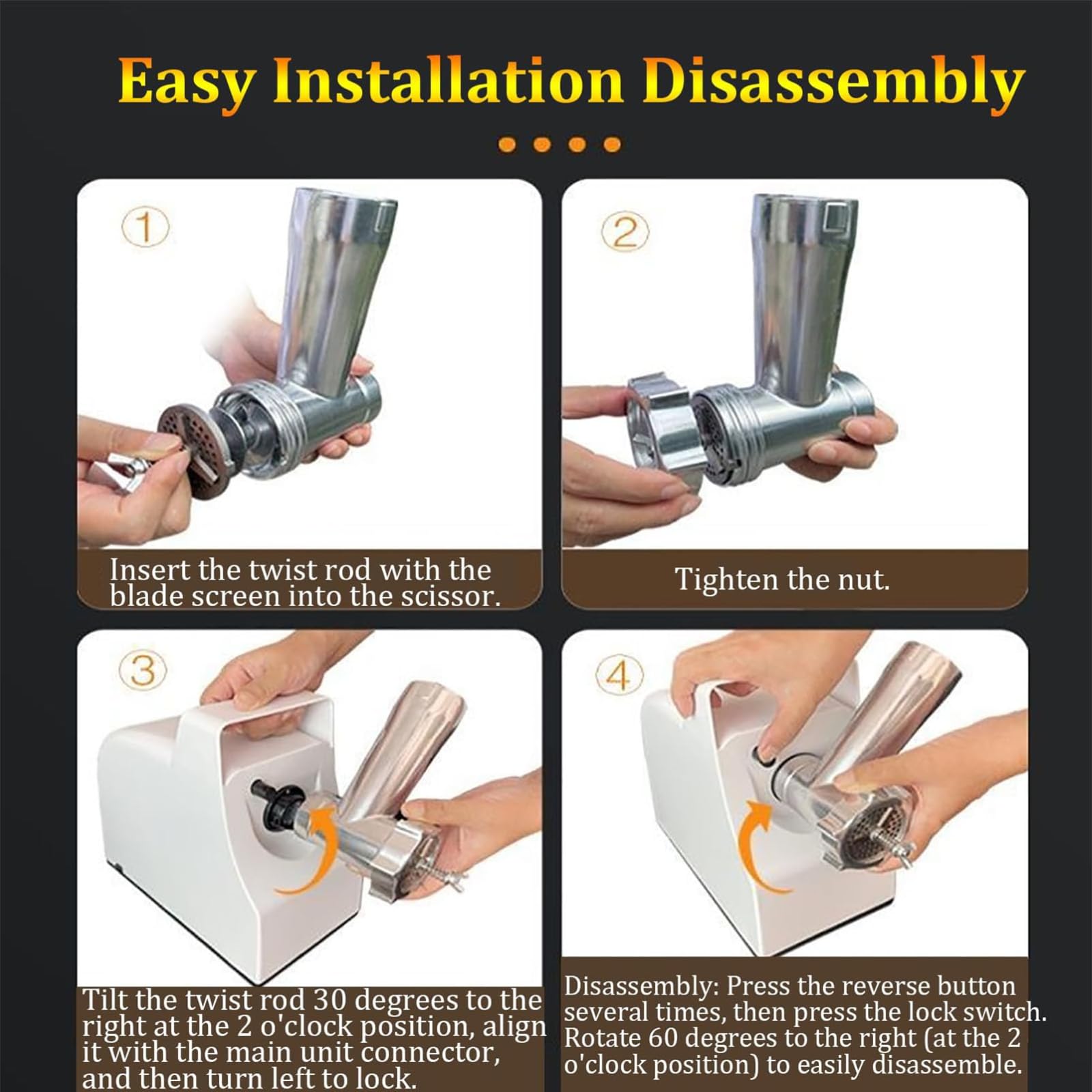 Easy Installation Disassembly

①

Insert the twist rod with the blade screen into the scissor.

②

Tighten the nut.

③

Tilt the twist rod 30 degrees to the right at the 2 o'clock position, align it with the main unit connector, and then turn left to lock.

④

Disassembly: Press the reverse button several times, then press the lock switch. Rotate 60 degrees to the right (at the 2 o'clock position) to easily disassemble.